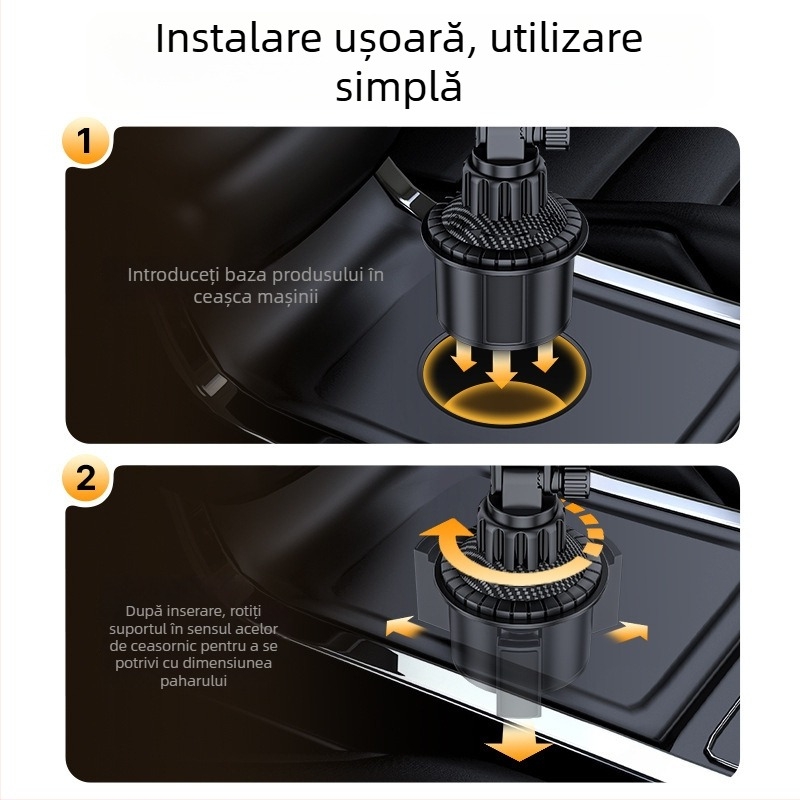 Instalare ușoară, utilizare simplă

1

Introduceți baza produsului în ceașca mașinii

2

După inserare, rotiți suportul în sensul acelor de ceasornic pentru a se potrivi cu dimensiunea paharului