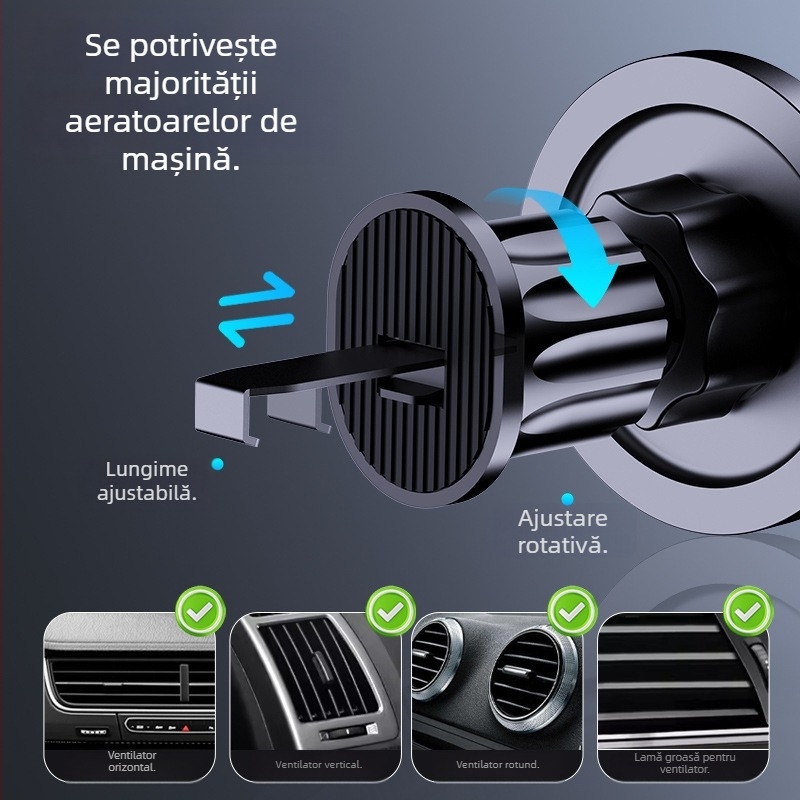 Se potrivește majorității aeratoarelor de mașină.

Lungime ajustabilă.

Ajustare rotativă.

Ventilator orizontal.

Ventilator vertical.

Ventilator rotund.

Lamă groasă pentru ventilator.