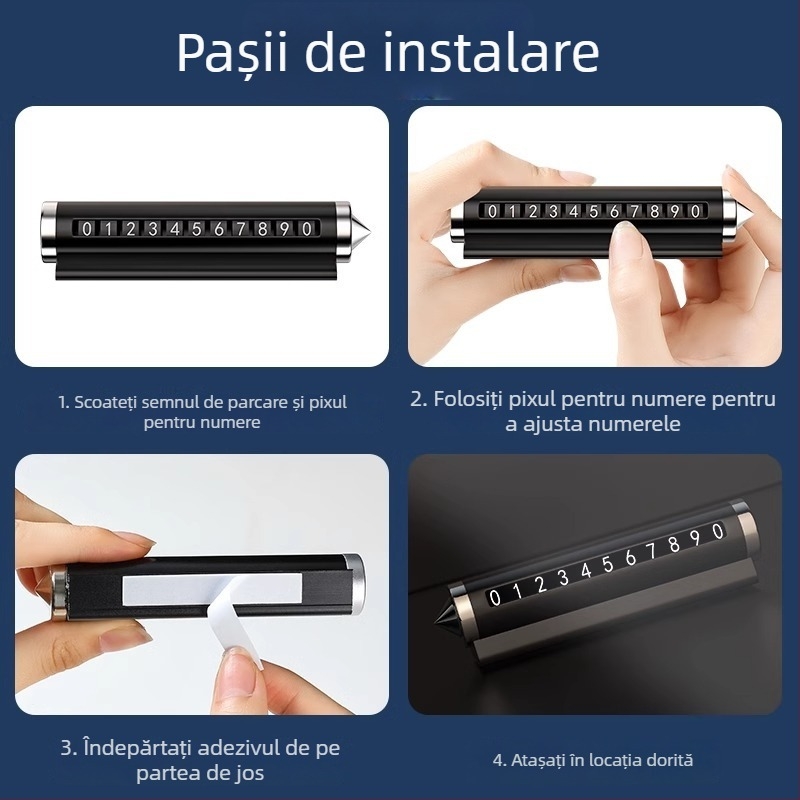 Pașii de instalare

0 1 2 3 4 5 6 7 8 9 0

0 1 2 3 4 5 6 7 8 9 0

1. Scoateți semnul de parcare și pixul pentru numere

2. Folosiți pixul pentru numere pentru a ajusta numerele

0 1 2 3 4 5 6 7 8 9 0

3. Îndepărtați adezivul de pe partea de jos

4. Atașați în locația dorită