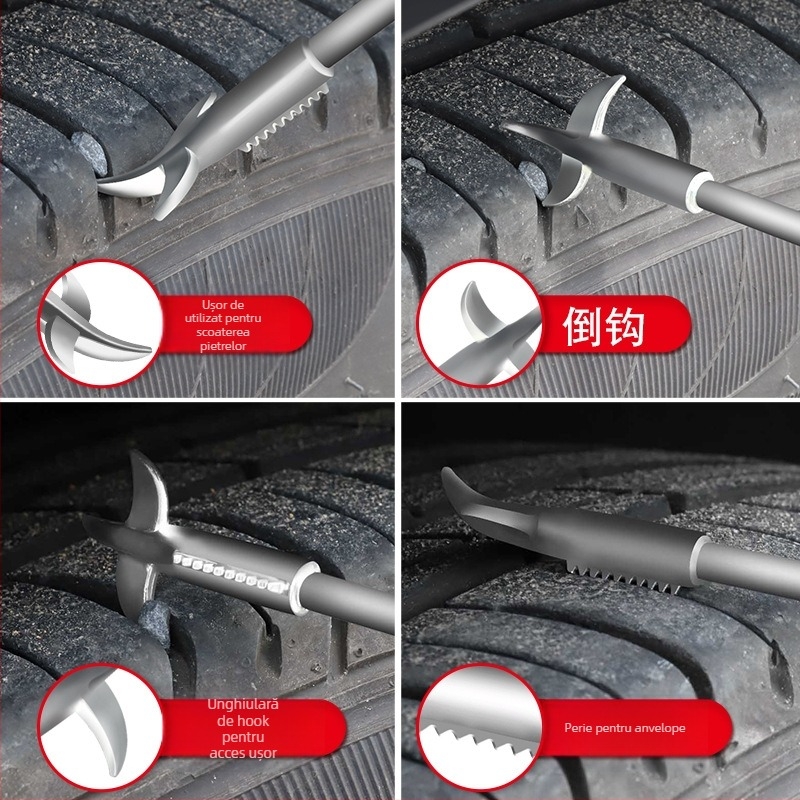 Ușor de utilizat pentru scoaterea pietrelor

倒钩

Unghiulară de hook pentru acces ușor

Perie pentru anvelope