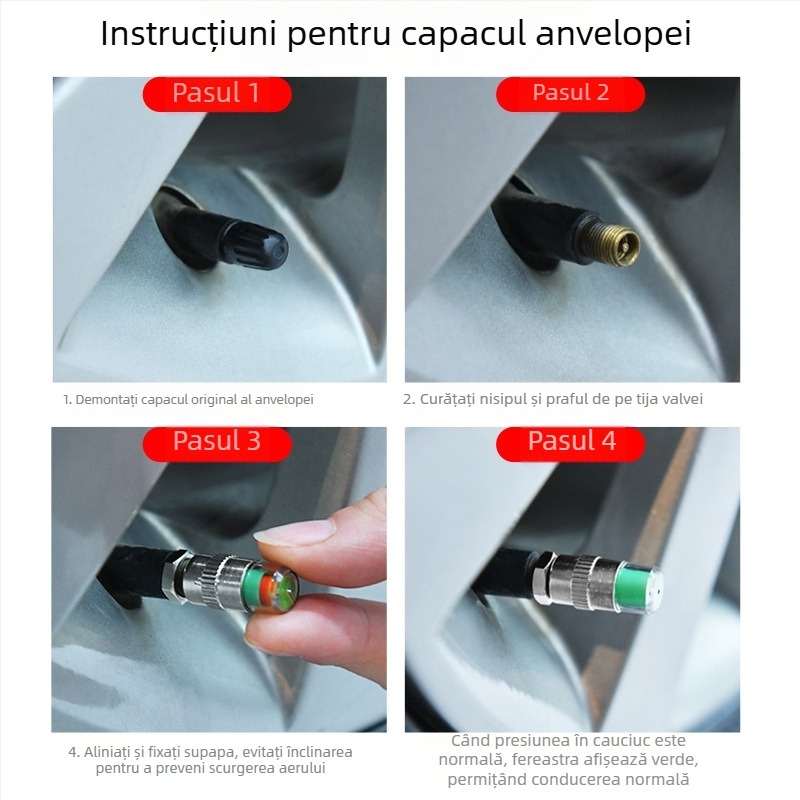 Instrucțiuni pentru capacul anvelopei

Pasul 1

1. Demontați capacul original al anvelopei

Pasul 2

2. Curățați nisipul și praful de pe tija valvei

Pasul 3

4. Aliniați și fixați supapa, evitați înclinarea pentru a preveni scurgerea aerului

Pasul 4

Când presiunea în cauciuc este normală, fereastra afișează verde, permițând conducerea normală