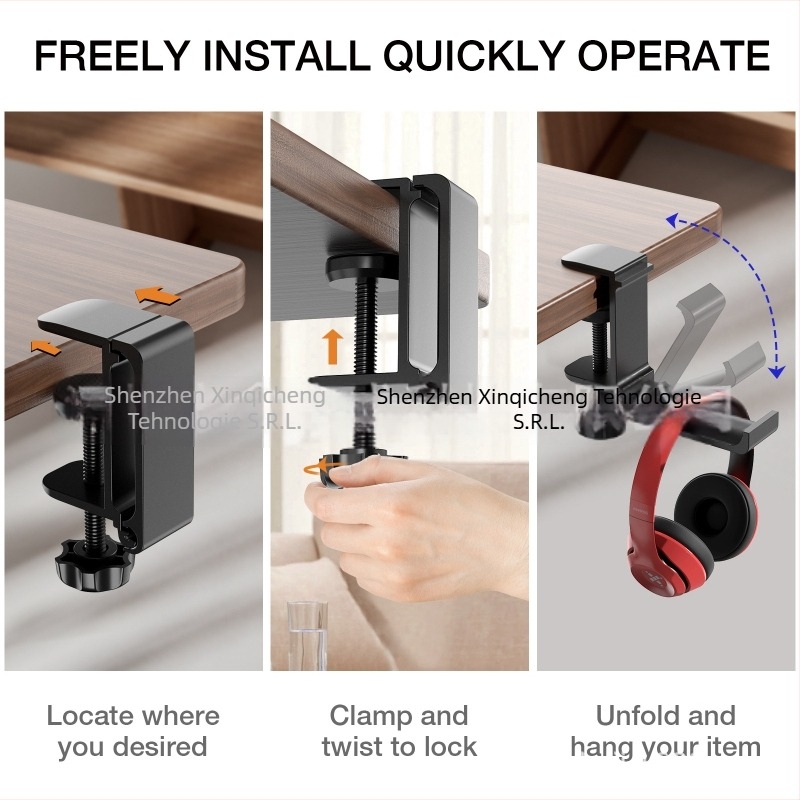 FREELY INSTALL QUICKLY OPERATE

Shenzhen Xinqicheng Tehnologie S.R.L.

Shenzhen Xinqicheng Tehnologie S.R.L.

Locate where you desired

Clamp and twist to lock

Unfold and hang your item