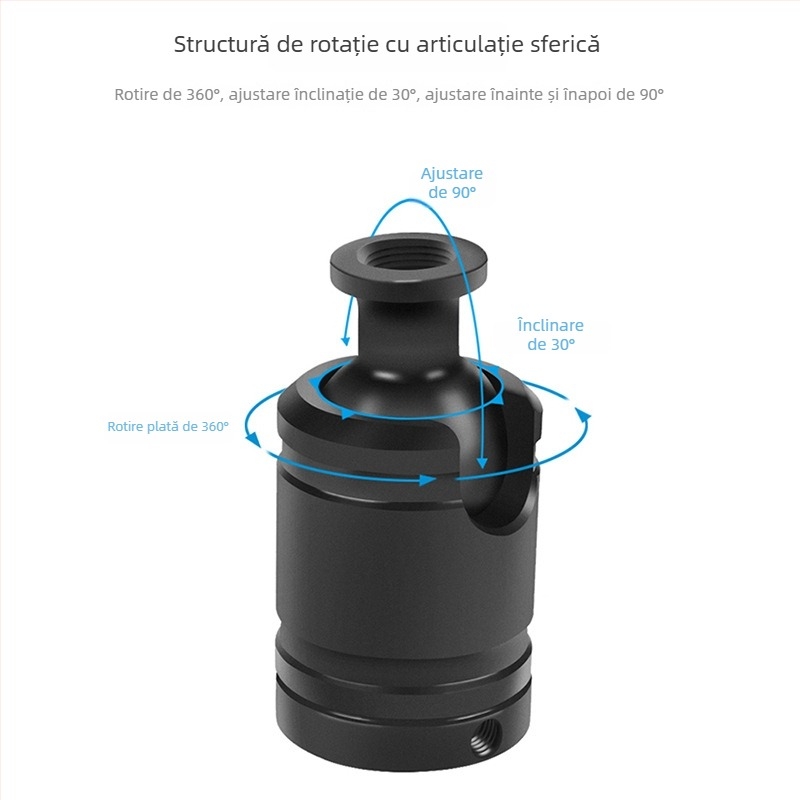 Structură de rotație cu articulație sferică

Rotire de 360°, ajustare înclinație de 30°, ajustare înainte și înapoi de 90°

Ajustare de 90°

Înclinare de 30°

Rotire plată de 360°