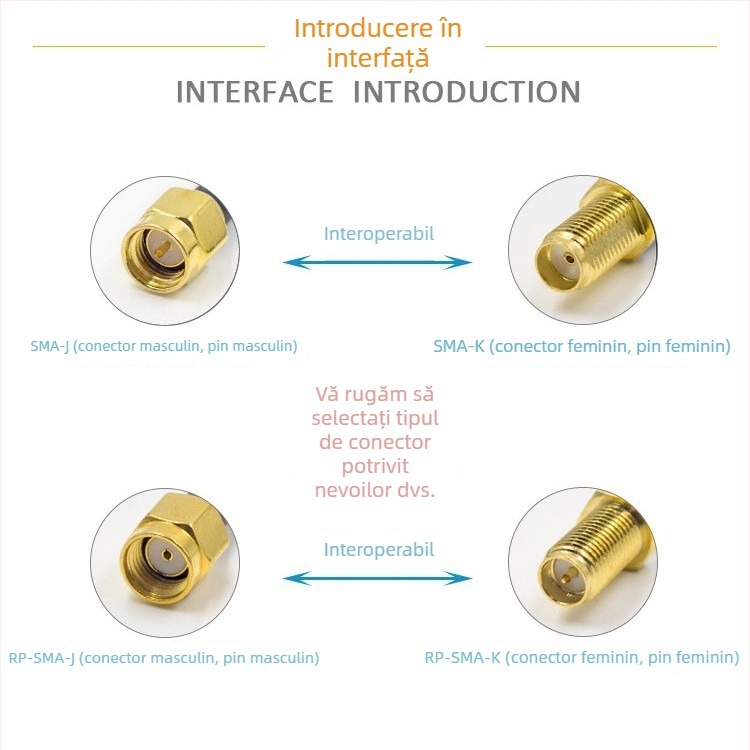 Introducere în interfață
INTERFACE INTRODUCTION

Interoperabil

SMA-J (conector masculin, pin masculin)

SMA-K (conector feminin, pin feminin)

Vă rugăm să selectați tipul de conector potrivit nevoilor dvs.

Interoperabil

RP-SMA-J (conector masculin, pin masculin)

RP-SMA-K (conector feminin, pin feminin)