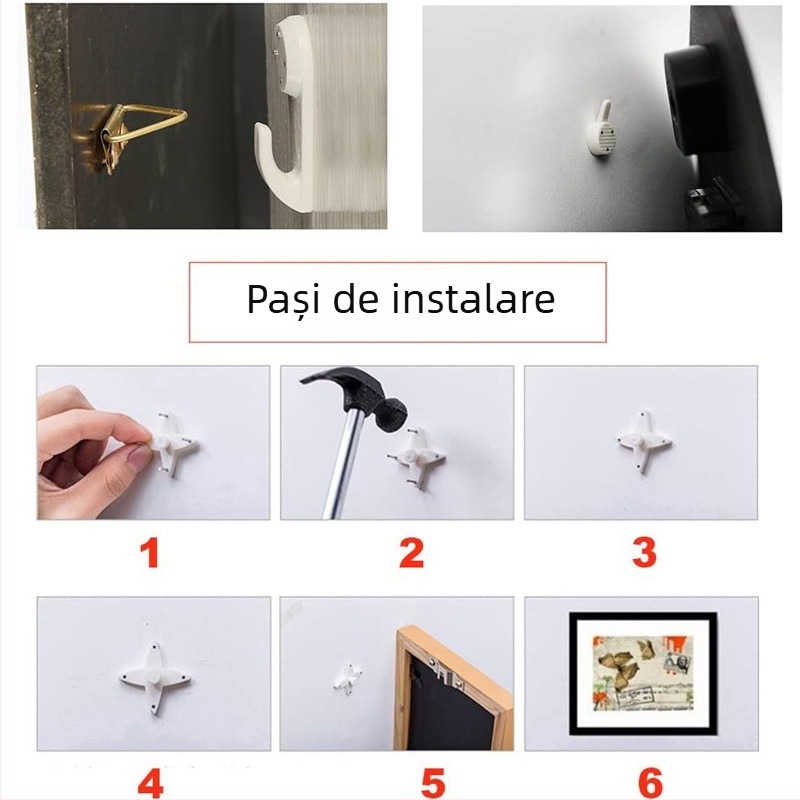 Pași de instalare

1

2

3

4

5

6