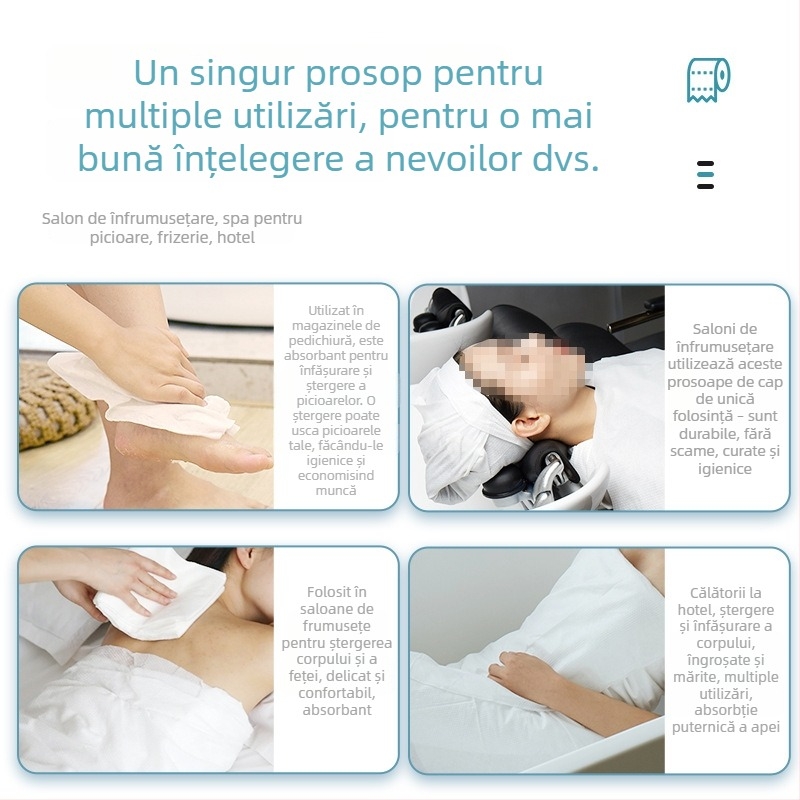 Un singur prosop pentru multiple utilizări, pentru o mai bună înțelegere a nevoilor dvs.

Salon de înfrumusețare, spa pentru picioare, frizerie, hotel

Utilizat în magazinele de pedichiură, este absorbant pentru înfășurare și ștergere a picioarelor. O ștergere poate usca picioarele tale, făcându-le igienice și economisind muncă

Saloni de înfrumusețare utilizează aceste prosoape de cap de unică folosință - sunt durabile, fără scame, curate și igienice

Folosit în saloane de frumusețe pentru ștergerea corpului și a feței, delicat și confortabil, absorbant

Călătorii la hotel, ștergere și înfășurare a corpului, îngroșate și mărite, multiple utilizări, absorbție puternică a apei