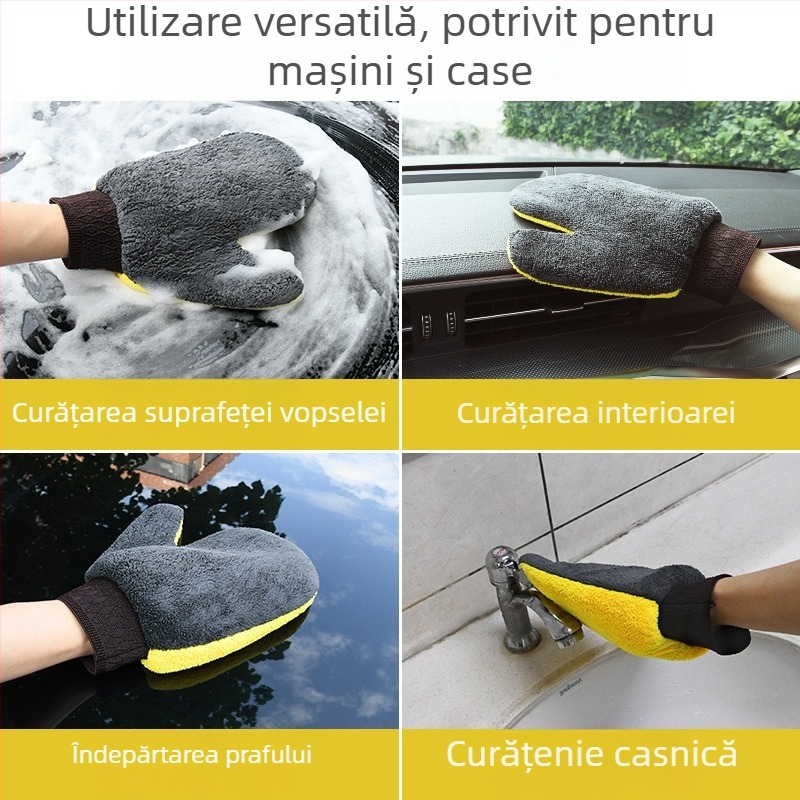 Utilizare versatilă, potrivit pentru mașini și case

Curățarea suprafeței vopselei

Curățarea interioarei

Îndepărtarea prafului

Curățenie casnică