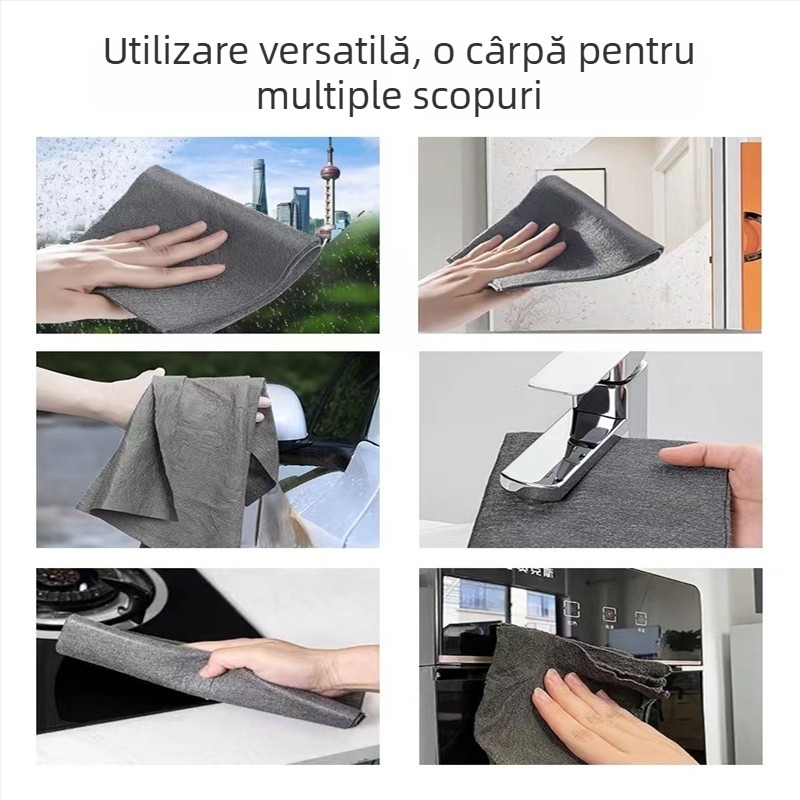 Utilizare versatilă, o cârpă pentru multiple scopuri