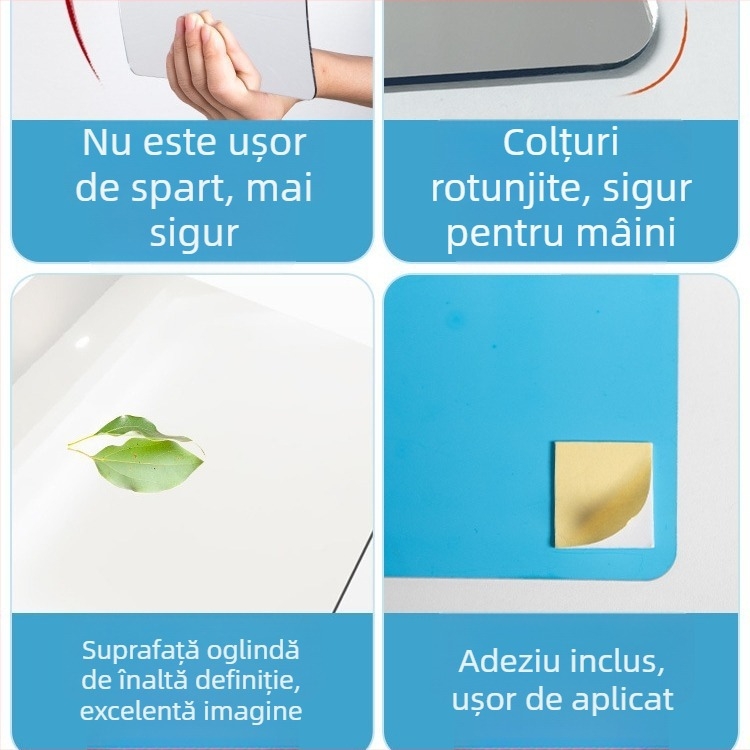 Nu este ușor de spart, mai sigur

Colțuri rotunjite, sigur pentru mâini

Suprafață oglindă de înaltă definiție, excelentă imagine

Adeziu inclus, ușor de aplicat