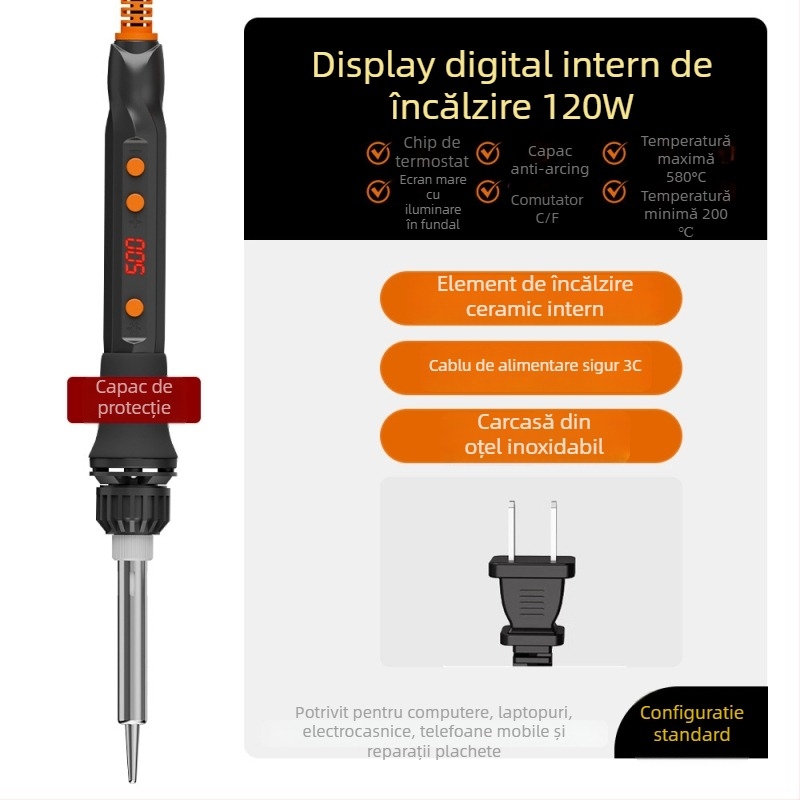 Display digital intern de încălzire 120W

Chip de termostat
Capac anti-arcing
Temperatură maximă 580°C
Ecran mare cu iluminare în fundal
Comutator C/F
Temperatură minimă 200 °C

500

Capac de protecție

Element de încălzire ceramic intern

Cablu de alimentare sigur 3C

Carcasă din oțel inoxidabil

Potrivit pentru computere, laptopuri, electrocasnice, telefoane mobile și reparații plachete

Configuratie standard