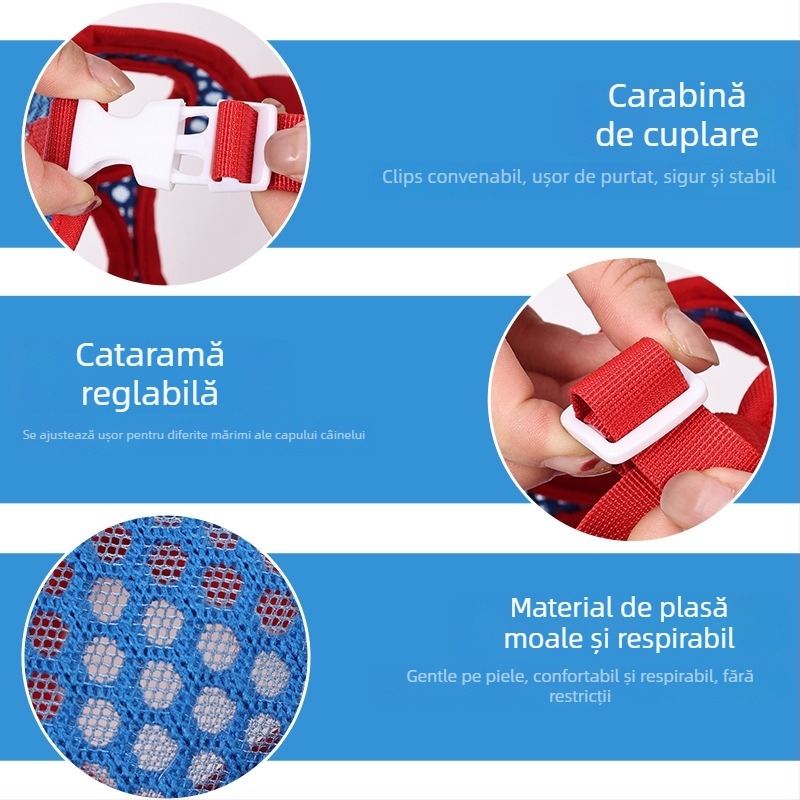 Carabină de cuplare

Clips convenabil, ușor de purtat, sigur și stabil

Cataramă reglabilă

Se ajustează ușor pentru diferite mărimi ale capului câinelui

Material de plasă moale și respirabil

Gentle pe piele, confortabil și respirabil, fără restricții