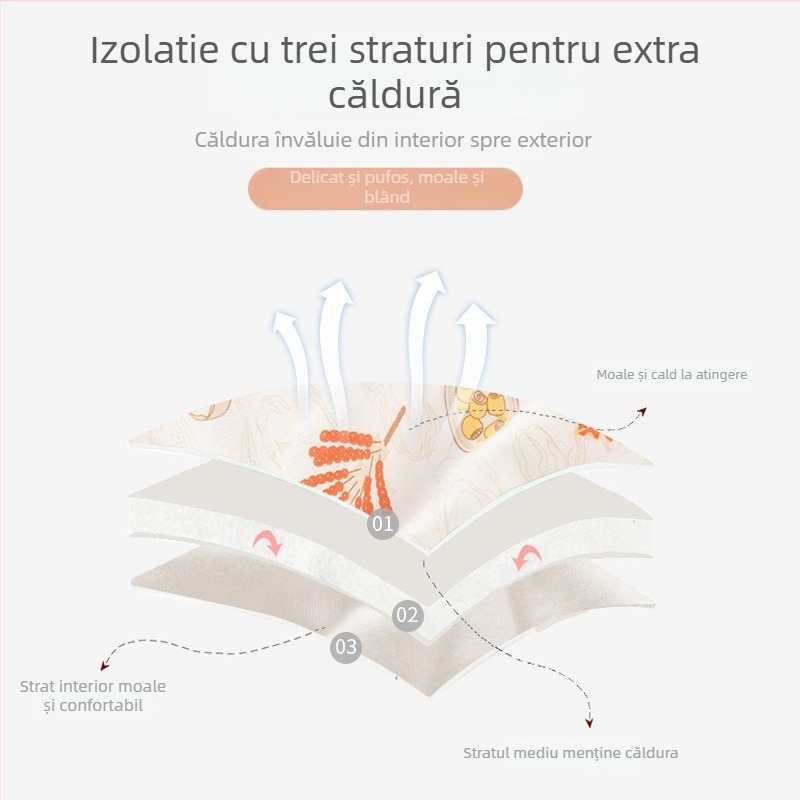 Izolatie cu trei straturi pentru extra căldură

Căldura învăluie din interior spre exterior

Delicat și pufos, moale și blând

Moale și cald la atingere

01

02

03

Strat interior moale și confortabil

Stratul mediu menține căldura