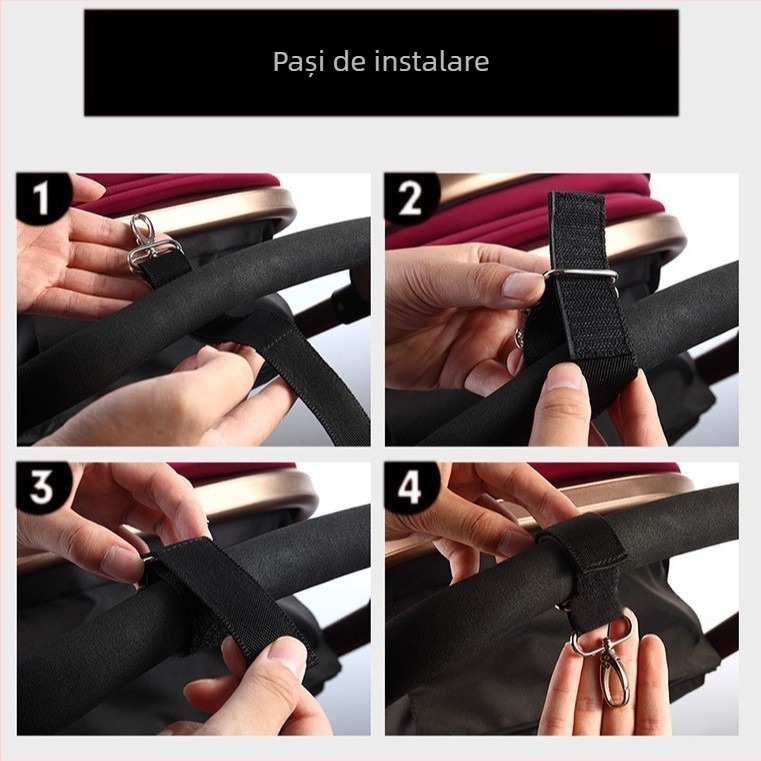 Pași de instalare

1

2

3

4