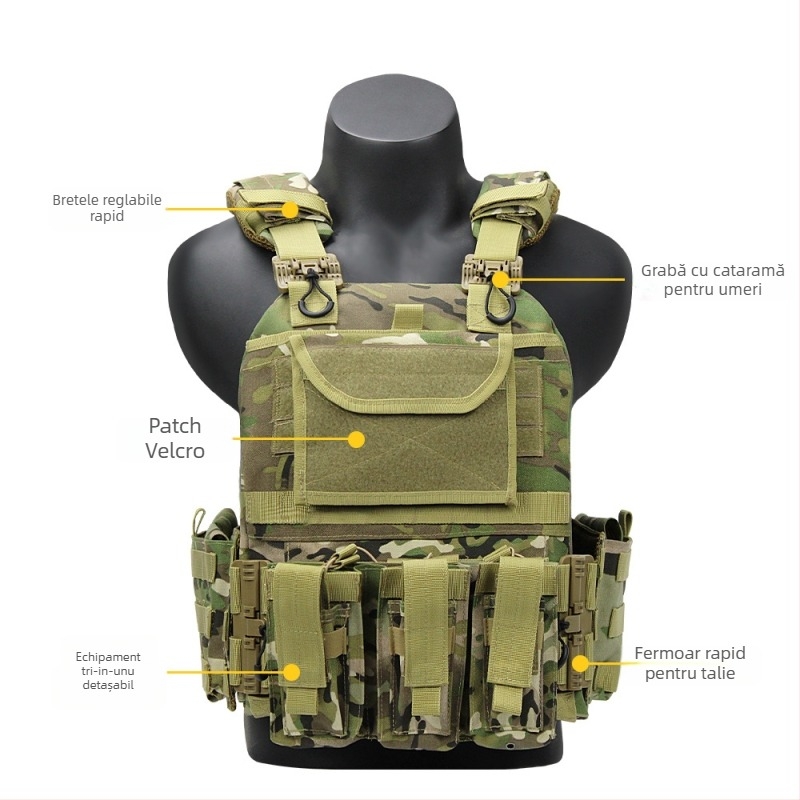 Bretele reglabile rapid

Grabă cu cataramă pentru umeri

Patch Velcro

Echipament tri-in-unu detașabil

Fermoar rapid pentru talie