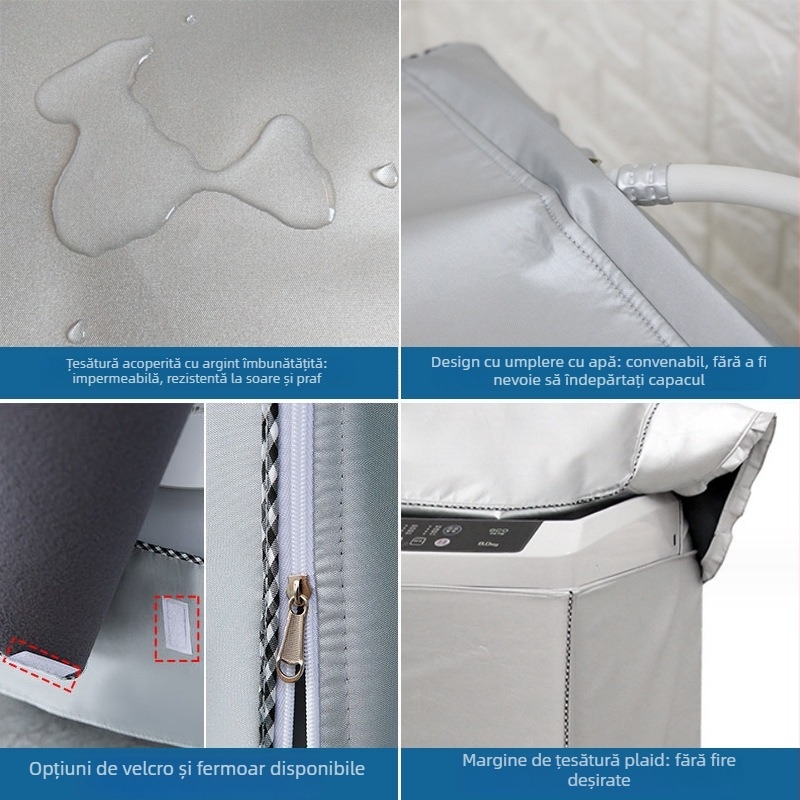 Țesătură acoperită cu argint îmbunătățită: impermeabilă, rezistentă la soare și praf

Design cu umplere cu apă: convenabil, fără a fi nevoie să îndepărtați capacul

Opțiuni de velcro și fermoar disponibile

Margine de țesătură plaid: fără fire deșirate