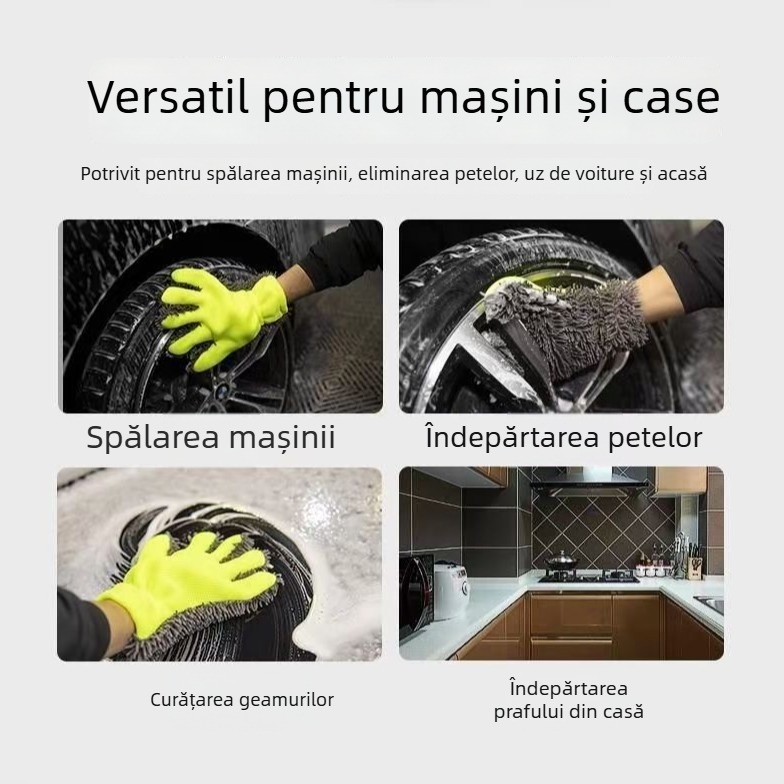 Versatil pentru mașini și case

Potrivit pentru spălarea mașinii, eliminarea petelor, uz de voiture și acasă

Spălarea mașinii

Îndepărtarea petelor

Curățarea geamurilor

Îndepărtarea prafului din casă