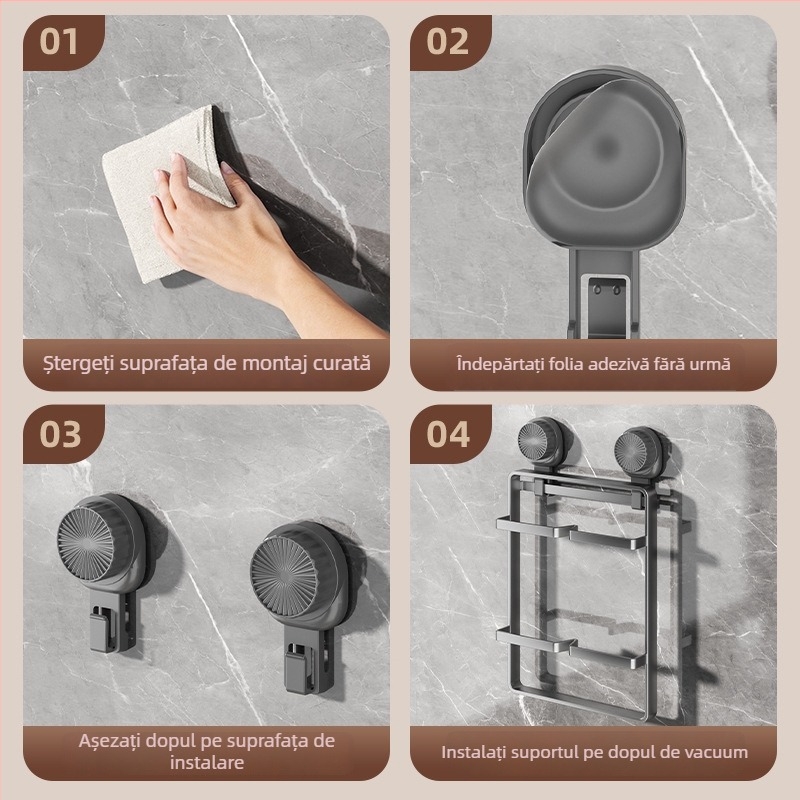 01

Ștergeți suprafața de montaj curată

02

Îndepărtați folia adezivă fără urmă

03

Așezați dopul pe suprafața de instalare

04

Instalați suportul pe dopul de vacuum