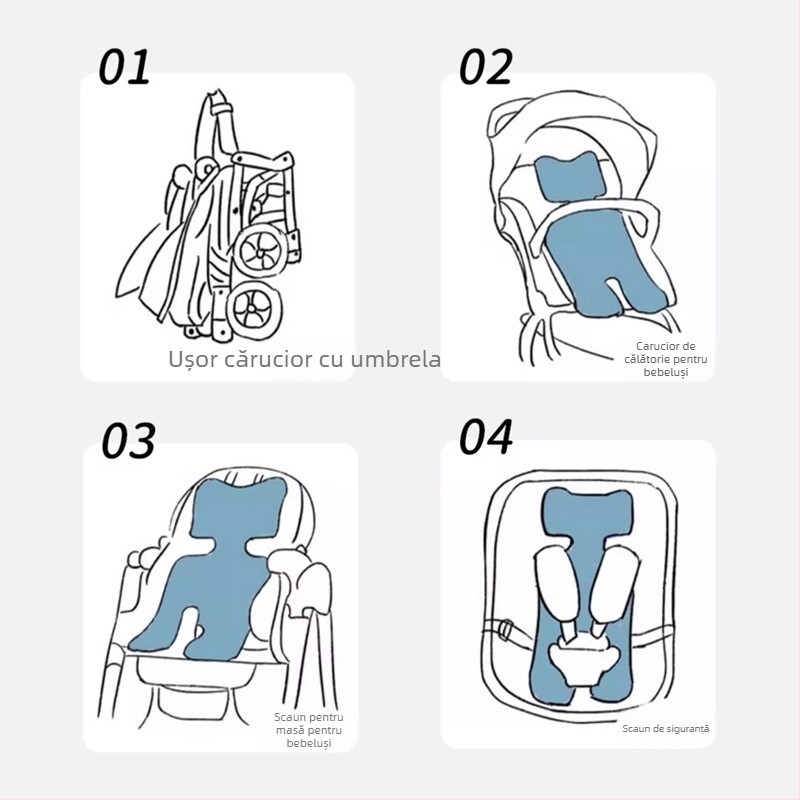 01

Ușor cărucior cu umbrela

02

Carucior de călătorie pentru bebeluși

03

Scaun pentru masă pentru bebeluși

04

Scaun de siguranță