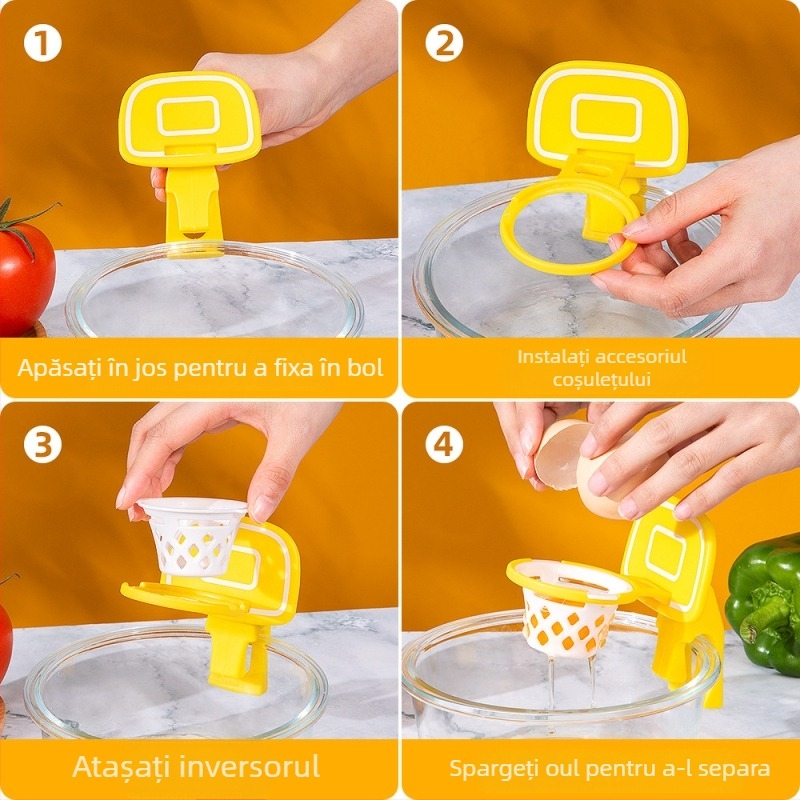 1

Apăsați în jos pentru a fixa în bol

2

Instalați accesoriul coșulețului

3

Atașați inversorul

4

Spargeți oul pentru a-l separa