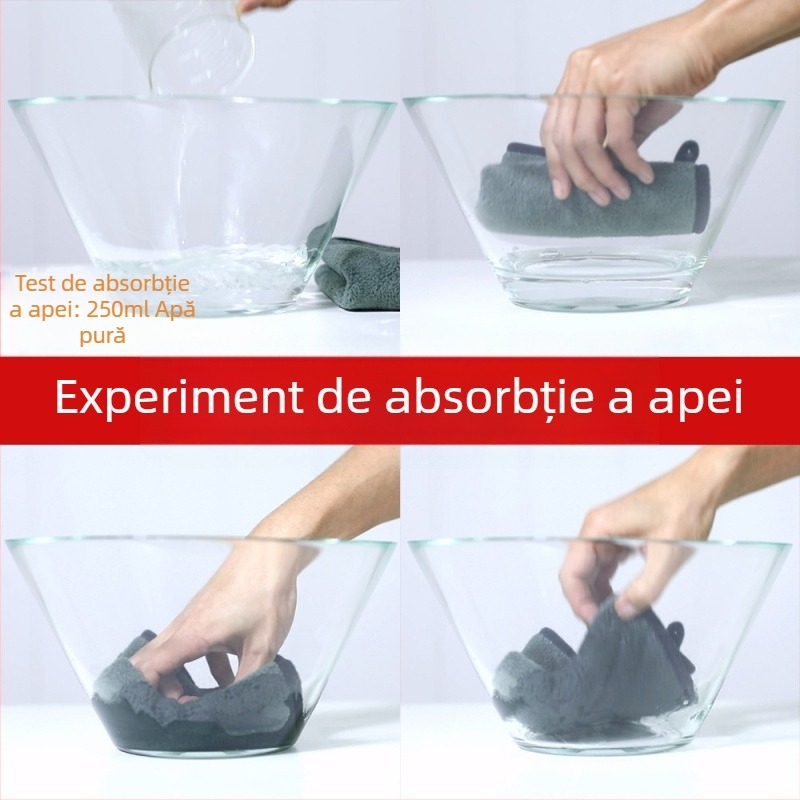 Test de absorbție a apei: 250ml Apă pură

Experiment de absorbție a apei