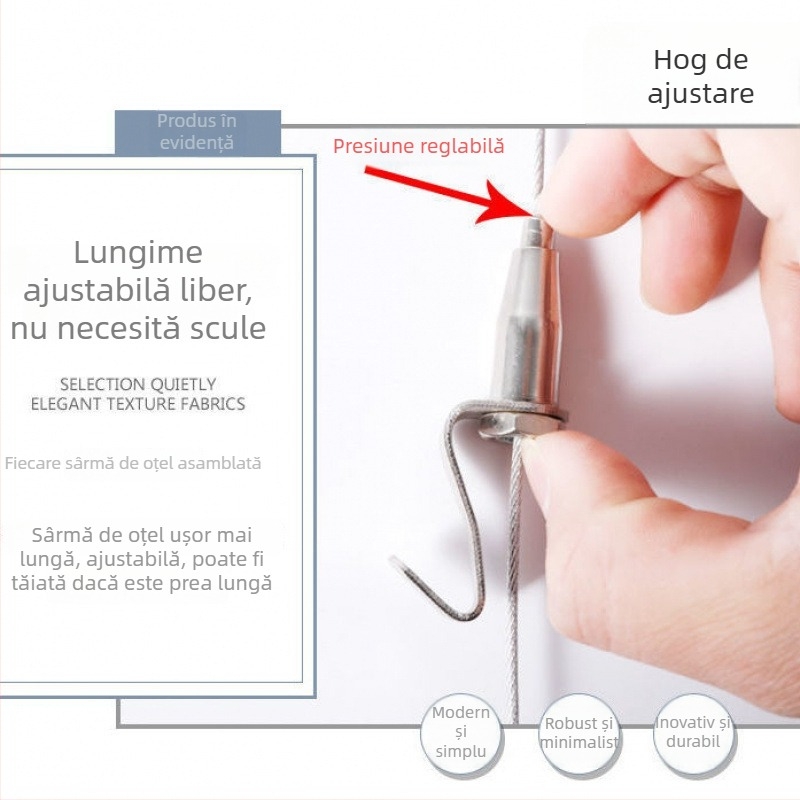 Hog de ajustare

Produs în evidență

Presiune reglabilă

Lungime ajustabilă liber, nu necesită scule

SELECTION QUIETLY ELEGANT TEXTURE FABRICS

Fiecare sârmă de oțel asamblată

Sârmă de oțel ușor mai lungă, ajustabilă, poate fi tăiată dacă este prea lungă

Modern și simplu

Robust și minimalist

Inovativ și durabil