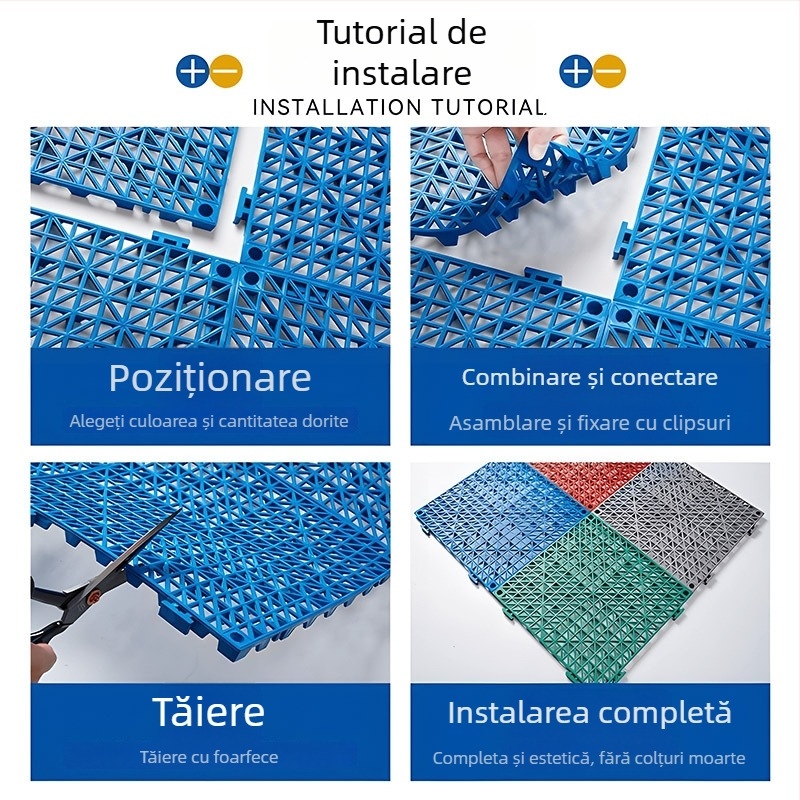 Tutorial de instalare
INSTALLATION TUTORIAL

Poziționare
Alegeți culoarea și cantitatea dorite

Combinare și conectare
Asamblare și fixare cu clipsuri

Tăiere
Tăiere cu foarfece

Instalarea completă
Completa și estetică, fără colțuri moarte