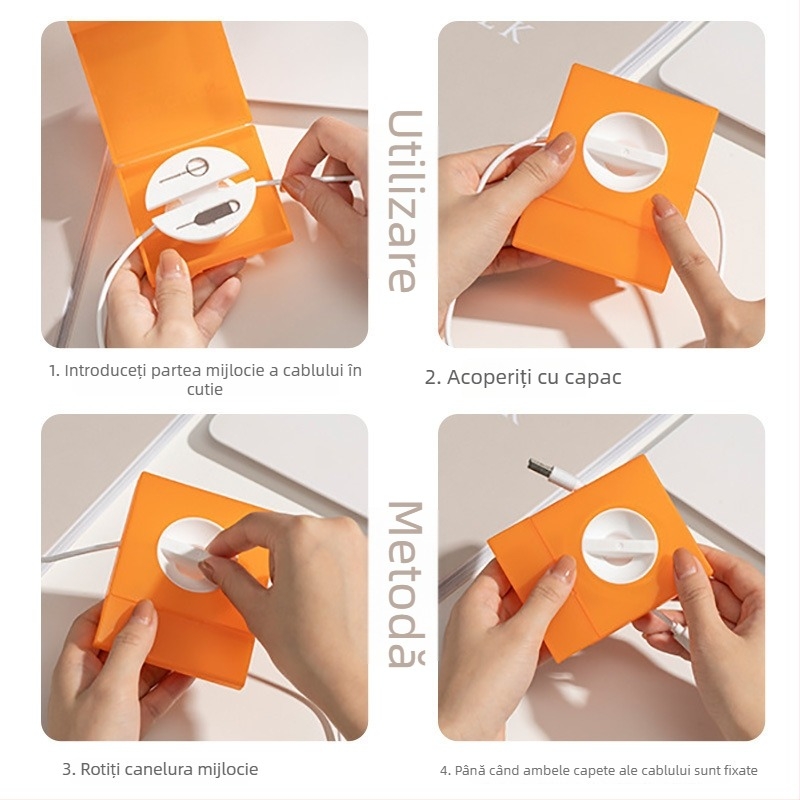 Utilizare

1. Introduceți partea mijlocie a cablului în cutie

2. Acoperiți cu capac

Metodă

3. Rotiți canelura mijlocie

4. Până când ambele capete ale cablului sunt fixate