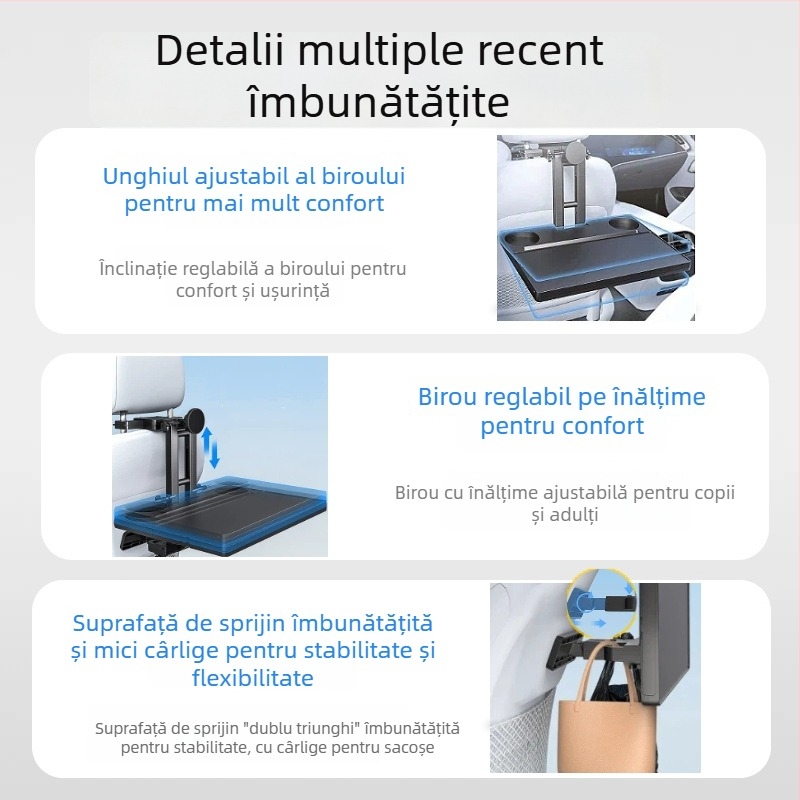 Detalii multiple recent îmbunătățite

Unghiul ajustabil al biroului pentru mai mult confort

Înclinație reglabilă a biroului pentru confort și ușurință

Birou reglabil pe înălțime pentru confort

Birou cu înălțime ajustabilă pentru copii și adulți

Suprafață de sprijin îmbunătățită și mici cârlige pentru stabilitate și flexibilitate

Suprafață de sprijin "dublu triunghi" îmbunătățită pentru stabilitate, cu cârlige pentru sacoșe