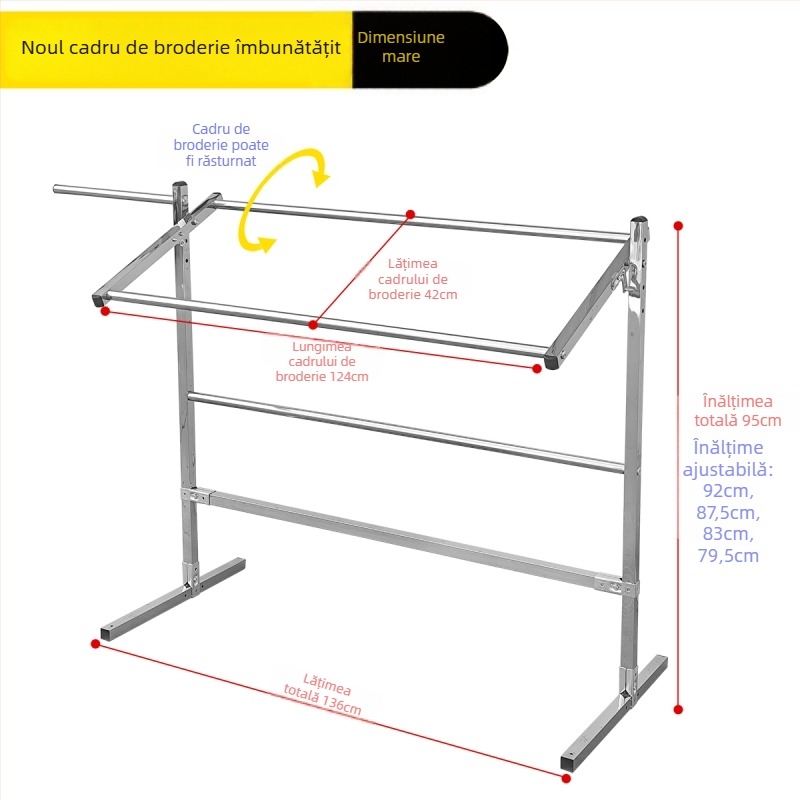 Noul cadru de broderie îmbunătățit

Dimensiune mare

Cadru de broderie poate fi răsturnat

Lățimea cadrului de broderie 42cm

Lungimea cadrului de broderie 124cm

Înălțimea totală 95cm

Înălțime ajustabilă: 92cm, 87,5cm, 83cm, 79,5cm

Lățimea totală 136cm