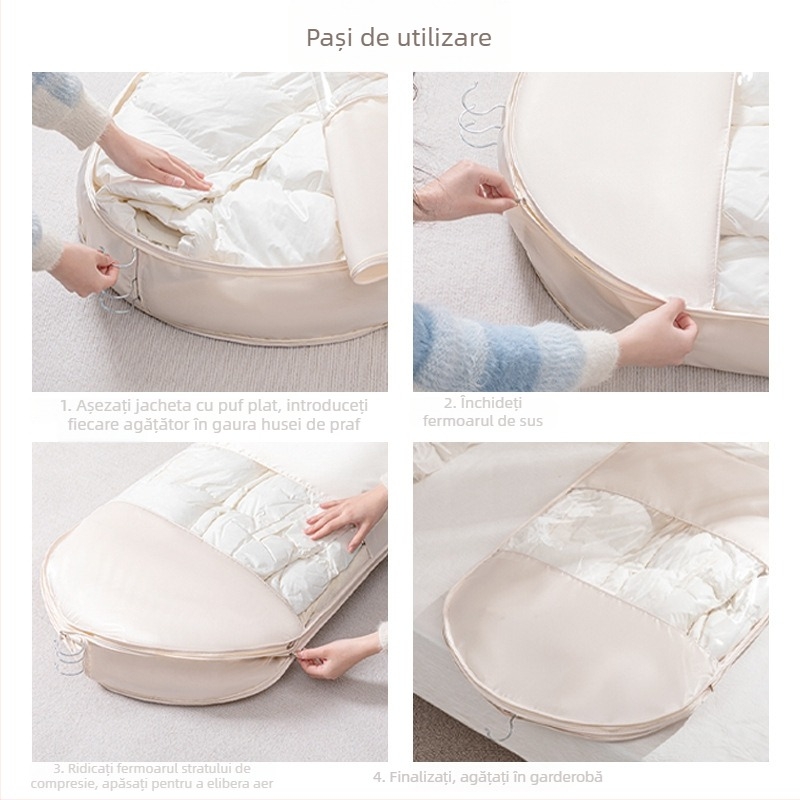 Pași de utilizare

1. Așezați jacheta cu puf plat, introduceți fiecare agățător în gaura husei de praf

2. Închideți fermoarul de sus

3. Ridicați fermoarul stratului de compresie, apăsați pentru a elibera aer

4. Finalizați, agățați în garderobă