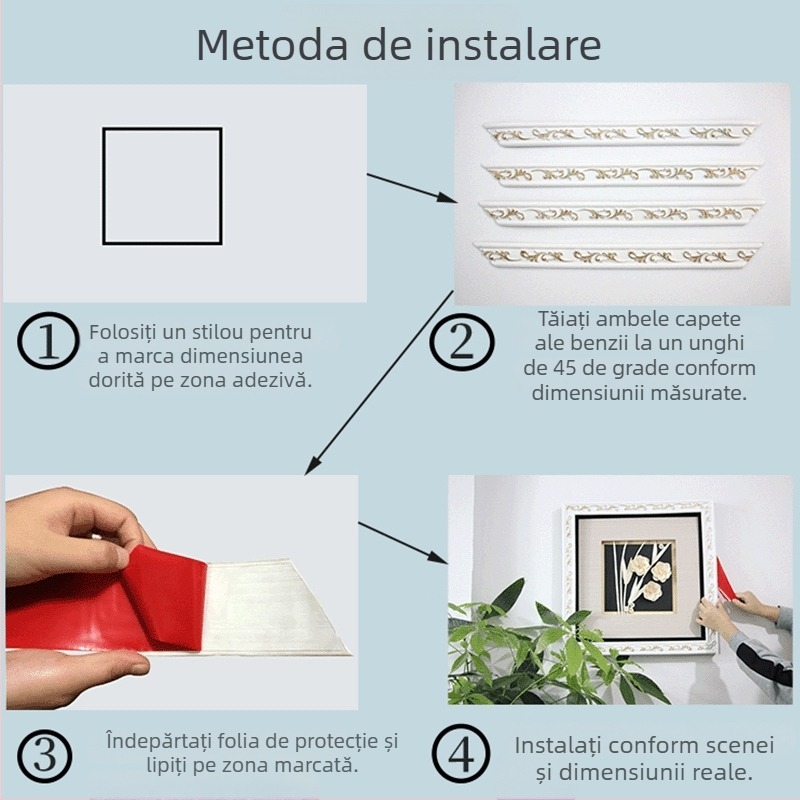 Metoda de instalare

①

Folosiți un stilou pentru a marca dimensiunea dorită pe zona adezivă.

②

Tăiați ambele capete ale benzii la un unghi de 45 de grade conform dimensiunii măsurate.

③

Îndepărtați folia de protecție și lipiți pe zona marcată.

④

Instalați conform scenei și dimensiunii reale.