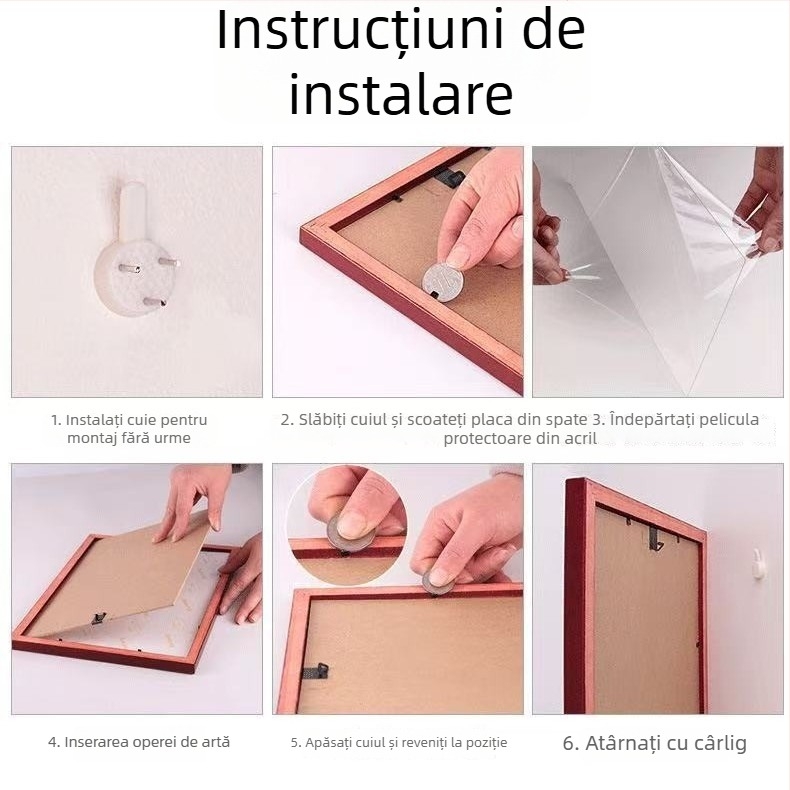 Instrucțiuni de instalare

1. Instalați cuie pentru montaj fără urme

2. Slăbiți cuiul și scoateți placa din spate

3. Îndepărtați pelicula protectoare din acril

4. Inserarea operei de artă

5. Apăsați cuiul și reveniți la poziție

6. Atârnați cu cârlig