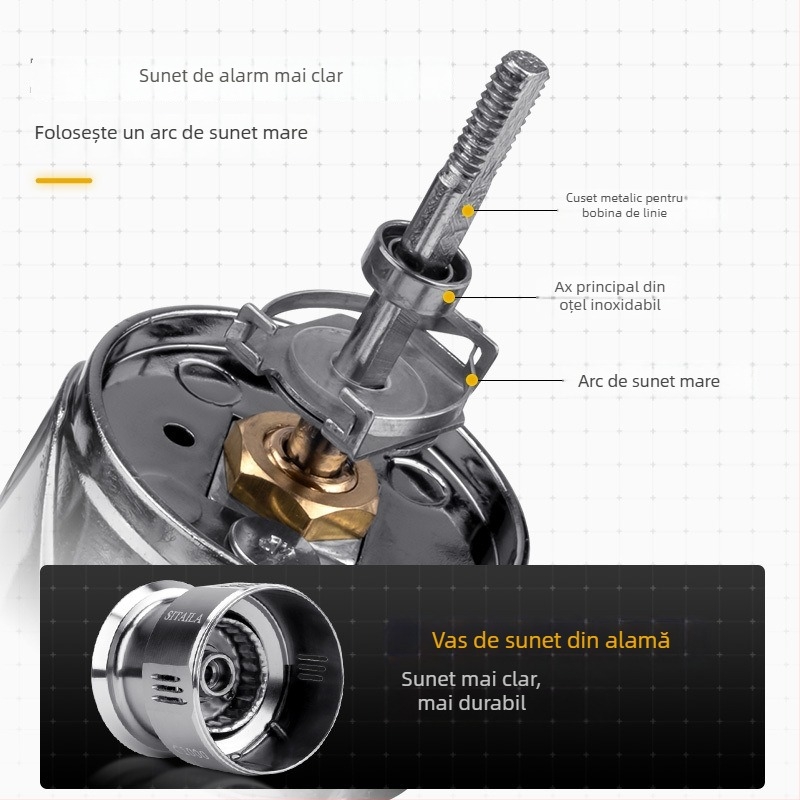 Sunet de alarm mai clar

Folosește un arc de sunet mare

Cuset metalic pentru bobina de linie

Ax principal din oțel inoxidabil

Arc de sunet mare

SITAILA

Vas de sunet din alamă

Sunet mai clar, mai durabil