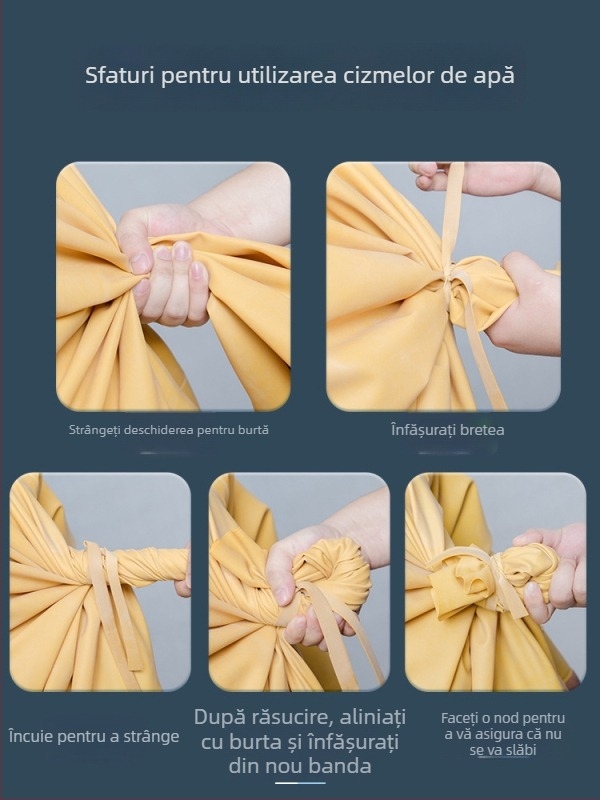 Sfaturi pentru utilizarea cizmelor de apă

Strângeți deschiderea pentru burtă

Înfășurați bretea

Încuie pentru a strânge

După răsucire, aliniați cu burta și înfășurați din nou banda

Faceți o nod pentru a vă asigura că nu se va slăbi