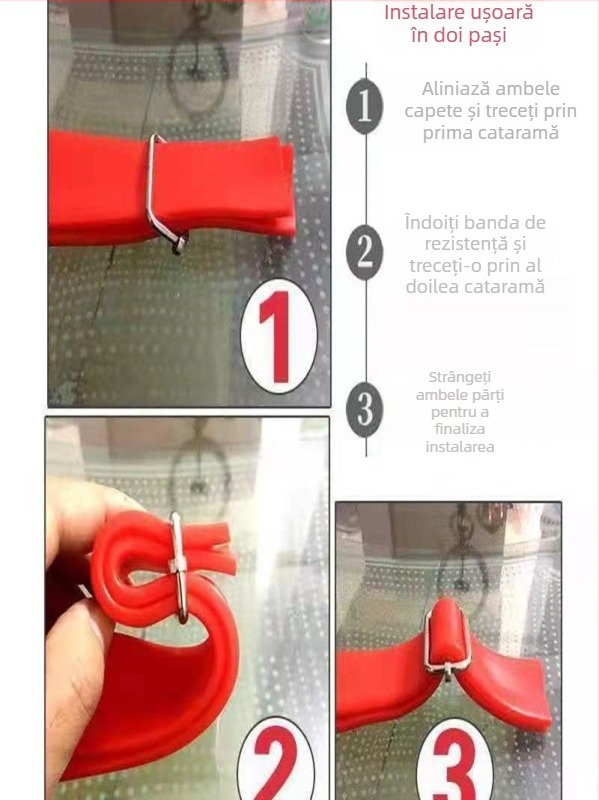 Instalare ușoară în doi pași

1

Aliniază ambele capete și treceți prin prima cataramă

2

Îndoiți banda de rezistență și treceți-o prin al doilea cataramă

3

Strângeți ambele părți pentru a finaliza instalarea

1

2

3