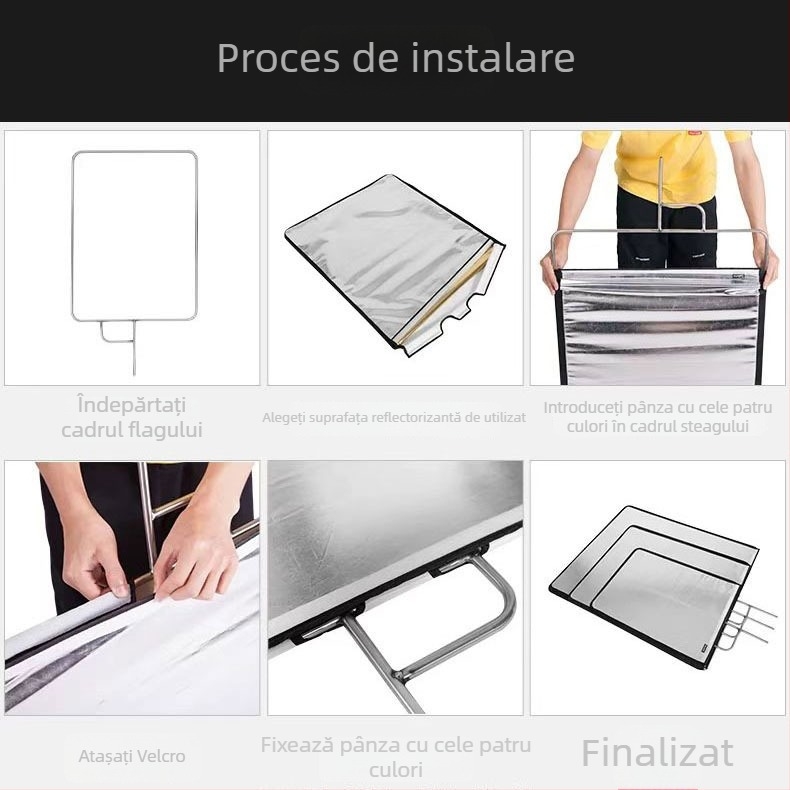 Proces de instalare

Îndepărtați cadrul flagului

Alegeți suprafața reflectorizantă de utilizat

Introduceți pânza cu cele patru culori în cadrul steagului

Atașați Velcro

Fixează pânza cu cele patru culori

Finalizat