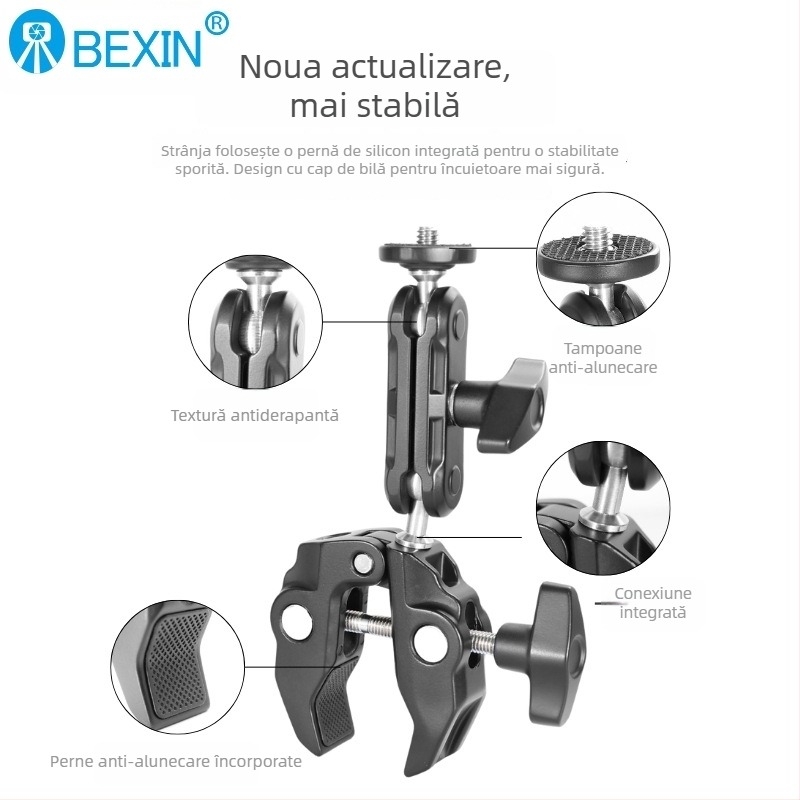 BEXIN®

Noua actualizare, mai stabilă

Strânja folosește o pernă de silicon integrată pentru o stabilitate sporită. Design cu cap de bilă pentru încuietoare mai sigură.

Tampoane anti-alunecare

Textură antiderapantă

Conexiune integrată

Perne anti-alunecare încorporate