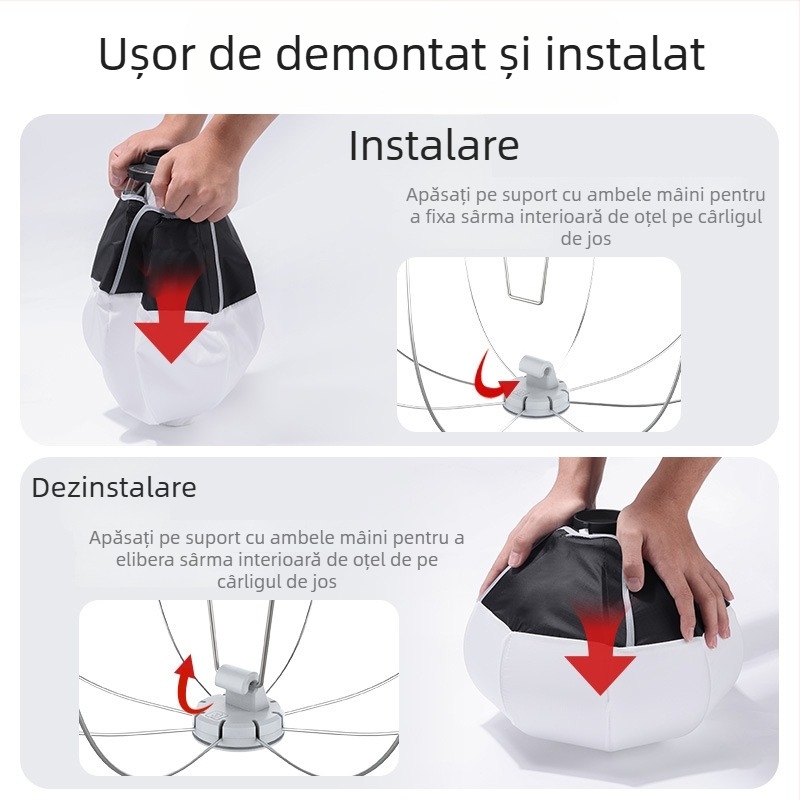 Ușor de demontat și instalat

Instalare

Apăsați pe suport cu ambele mâini pentru a fixa sârma interioară de oțel pe cârligul de jos

Dezinstalare

Apăsați pe suport cu ambele mâini pentru a elibera sârma interioară de oțel de pe cârligul de jos