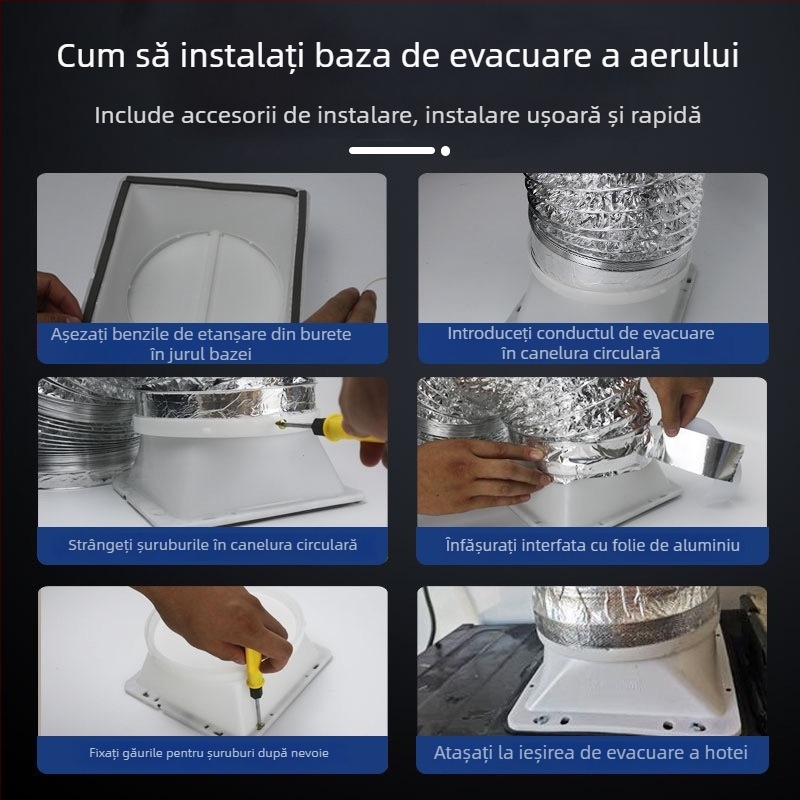 Cum să instalați baza de evacuare a aerului

Include accesorii de instalare, instalare ușoară și rapidă

Așezați benzile de etanșare din burete în jurul bazei

Introduceți conductul de evacuare în canelura circulară

Strângeți șuruburile în canelura circulară

Înfășurați interfata cu folie de aluminiu

Fixați găurile pentru șuruburi după nevoie

Atașați la ieșirea de evacuare a hotei