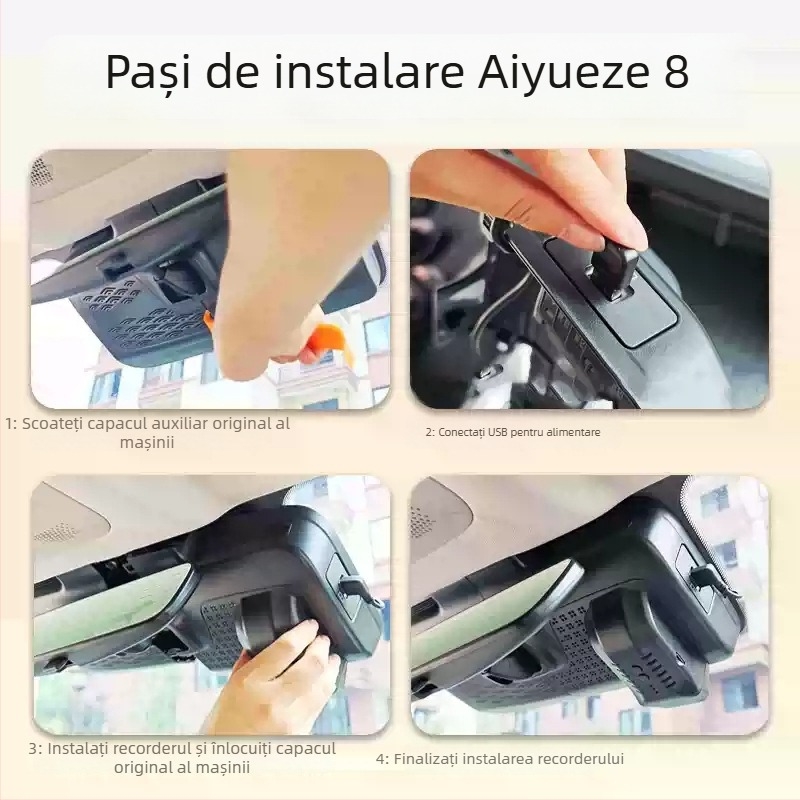 Pași de instalare Aiyueze 8

1: Scoateți capacul auxiliar original al mașinii

2: Conectați USB pentru alimentare

3: Instalați recorderul și înlocuiți capacul original al mașinii

4: Finalizați instalarea recorderului