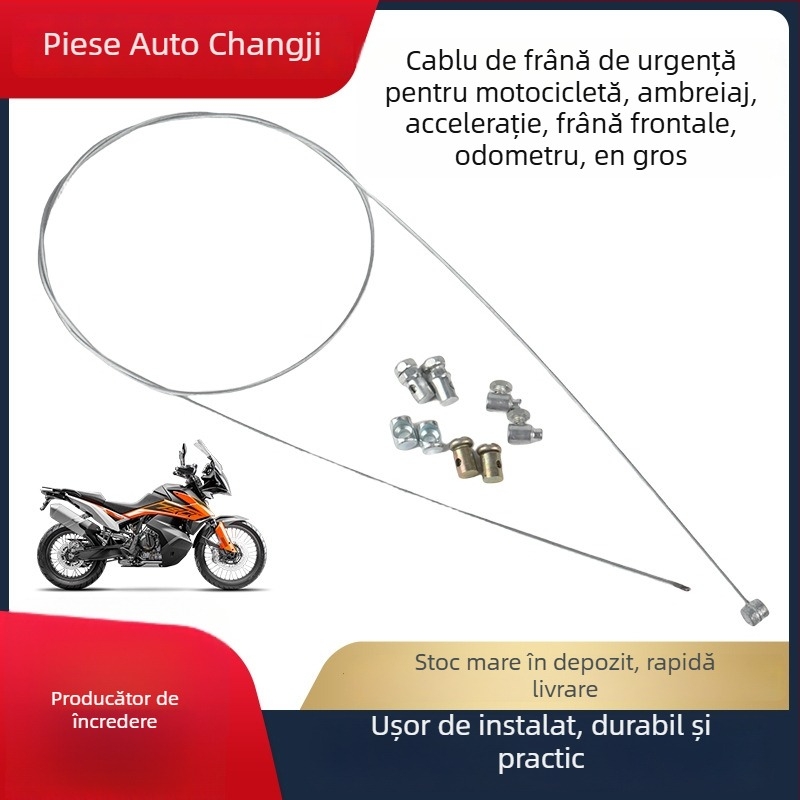 Piese Auto Changji

Cablu de frână de urgență pentru motocicletă, ambreiaj, accelerație, frână frontale, odometru, en gros

Stoc mare în depozit, rapidă livrare

Producător de încredere

Ușor de instalat, durabil și practic