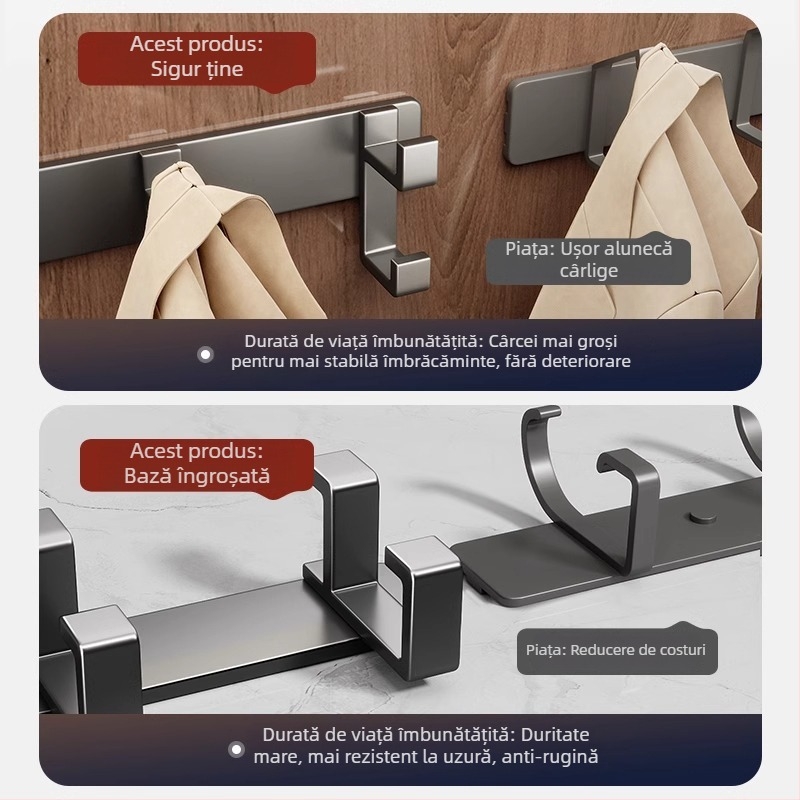 Acest produs:
Sigur ține

Piața: Ușor alunecă cârlige

Durată de viață îmbunătățită: Cârcei mai groși pentru mai stabilă îmbrăcăminte, fără deteriorare

Acest produs:
Bază îngroșată

Piața: Reducere de costuri

Durată de viață îmbunătățită: Duritate mare, mai rezistent la uzură, anti-rugină