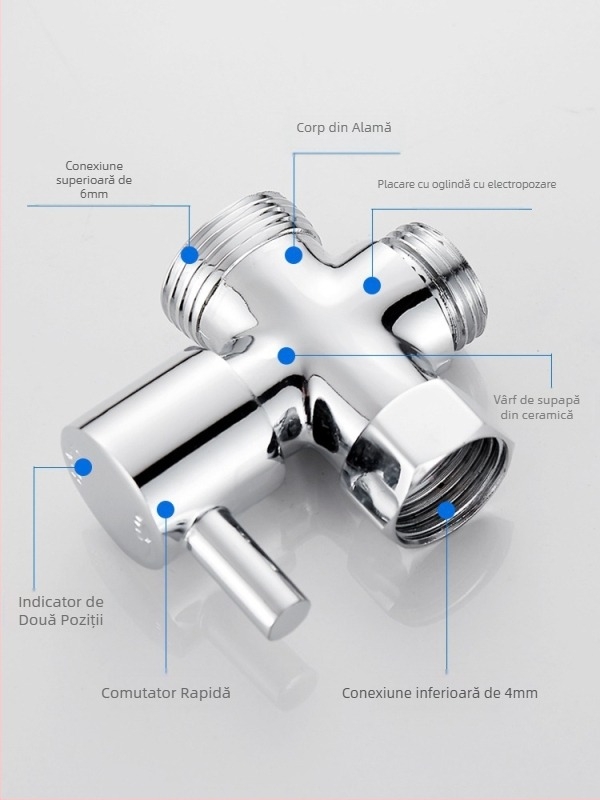 Corp din Alamă

Conexiune superioară de 6mm

Placare cu oglindă cu electropozare

Vârf de supapă din ceramică

Indicator de Două Poziții

Comutator Rapidă

Conexiune inferioară de 4mm