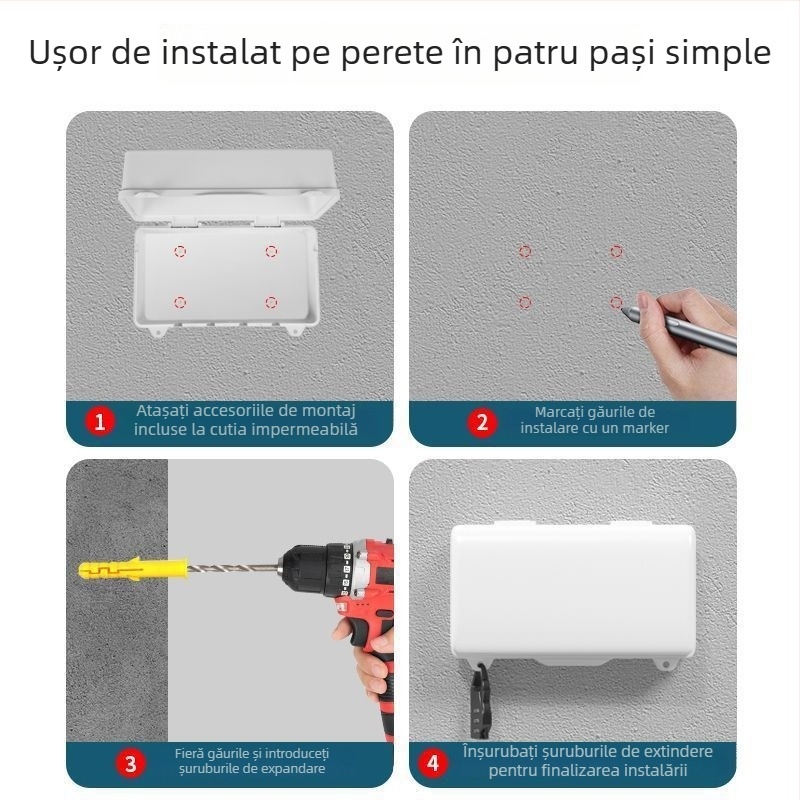 Ușor de instalat pe perete în patru pași simple

1 Atașați accesoriile de montaj incluse la cutia impermeabilă

2 Marcați găurile de instalare cu un marker

3 Fieră găurile și introduceți șuruburile de expandare

4 Înșurubați șuruburile de extindere pentru finalizarea instalării