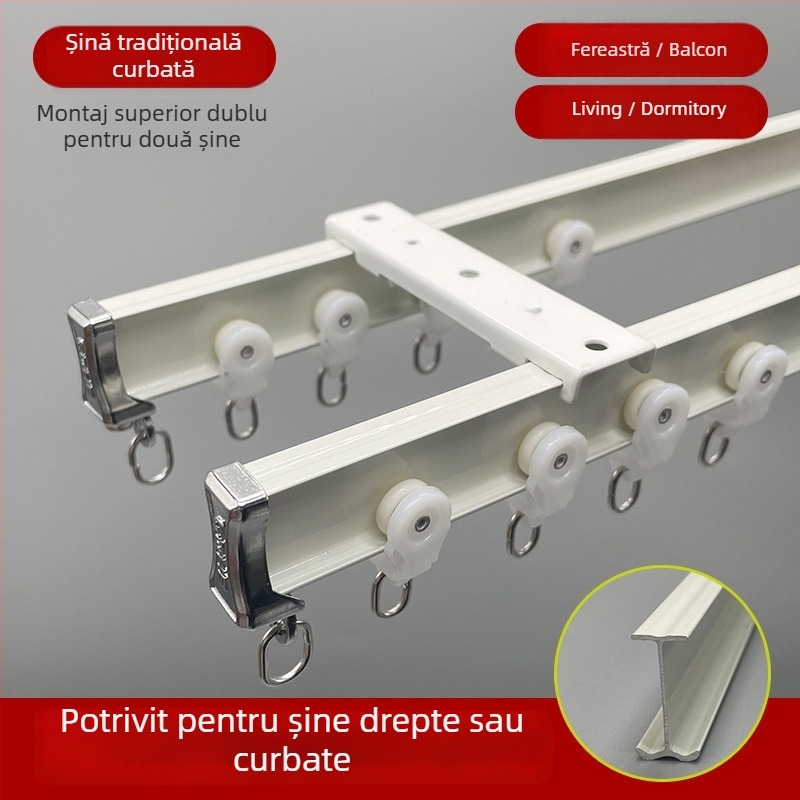 Șină tradițională curbată

Montaj superior dublu pentru două șine

Fereastră / Balcon

Living / Dormitory

Potrivit pentru șine drepte sau curbate