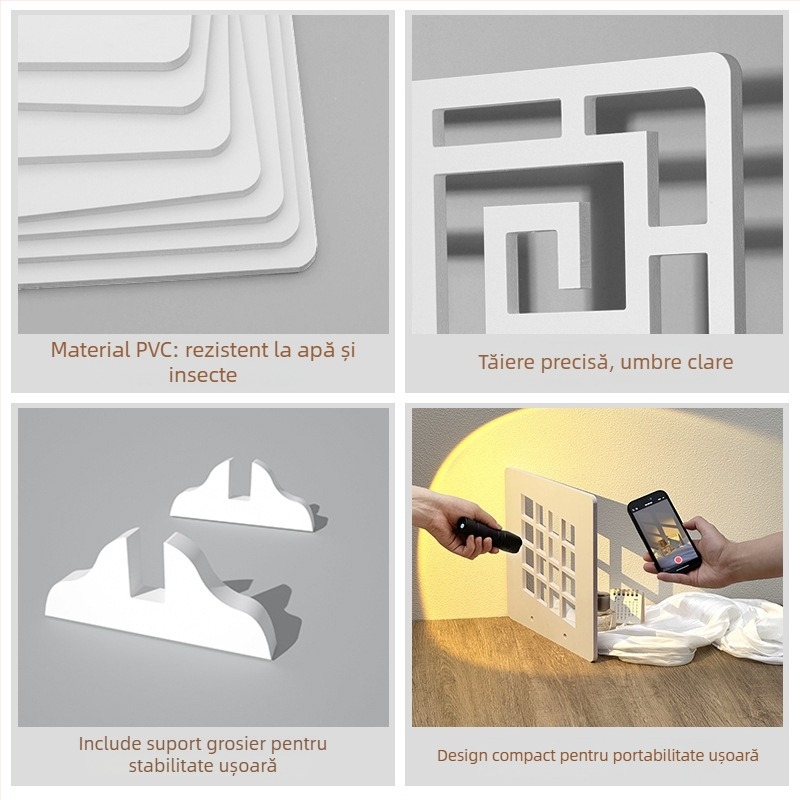 Material PVC: rezistent la apă și insecte

Tăiere precisă, umbre clare

Include suport grosier pentru stabilitate ușoară

Design compact pentru portabilitate ușoară