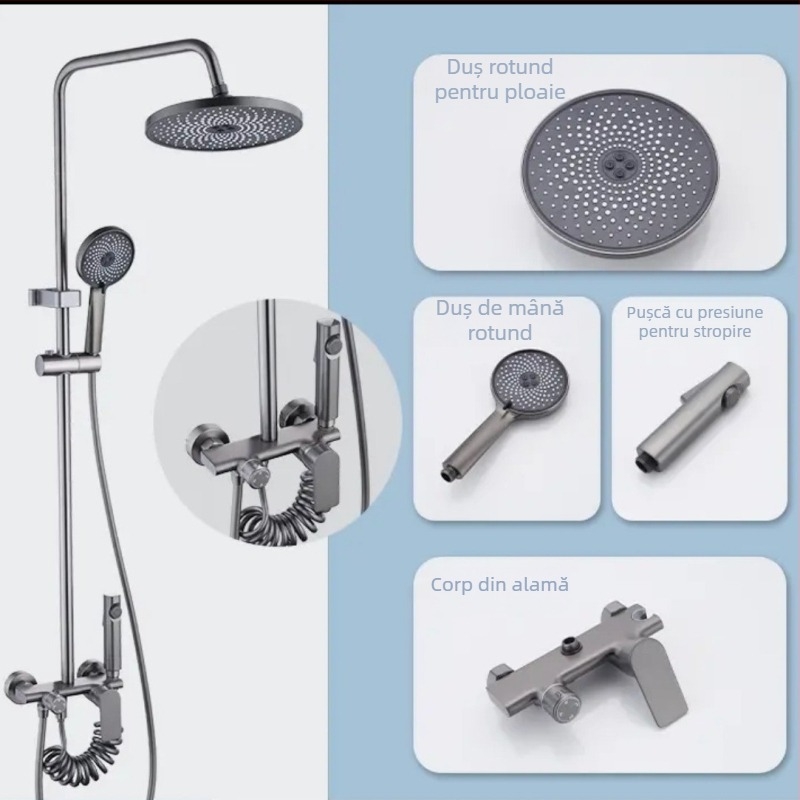 Duș rotund pentru ploaie

Duș de mână rotund

Pușcă cu presiune pentru stropire

Corp din alamă