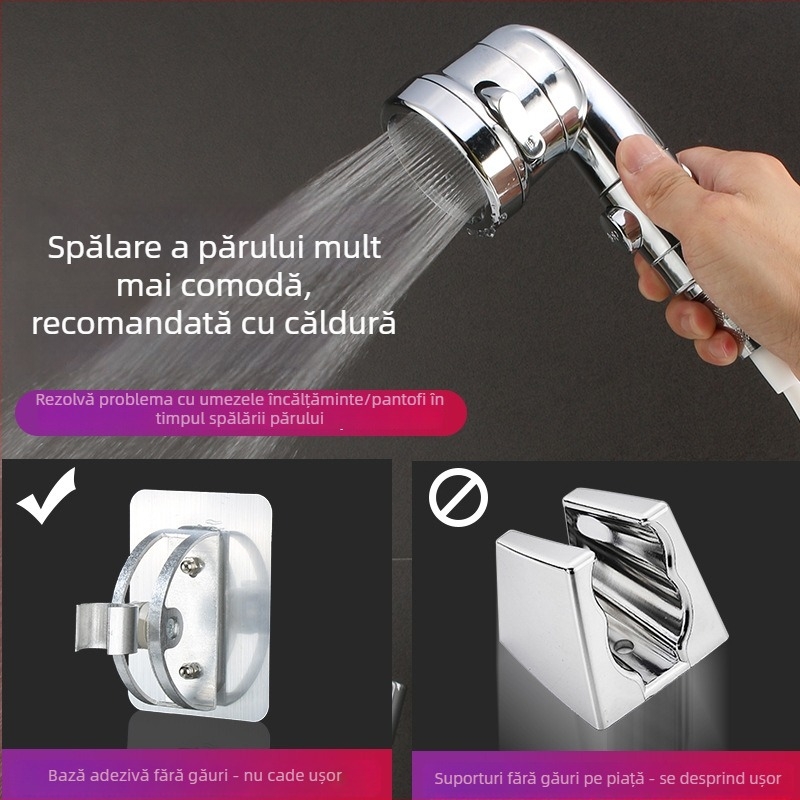 Spălare a părului mult mai comodă, recomandată cu căldură

Rezolvă problema cu umezele încălțăminte/pantofi în timpul spălării părului

Bază adezivă fără găuri - nu cade ușor

Suporturi fără găuri pe piață - se desprind ușor