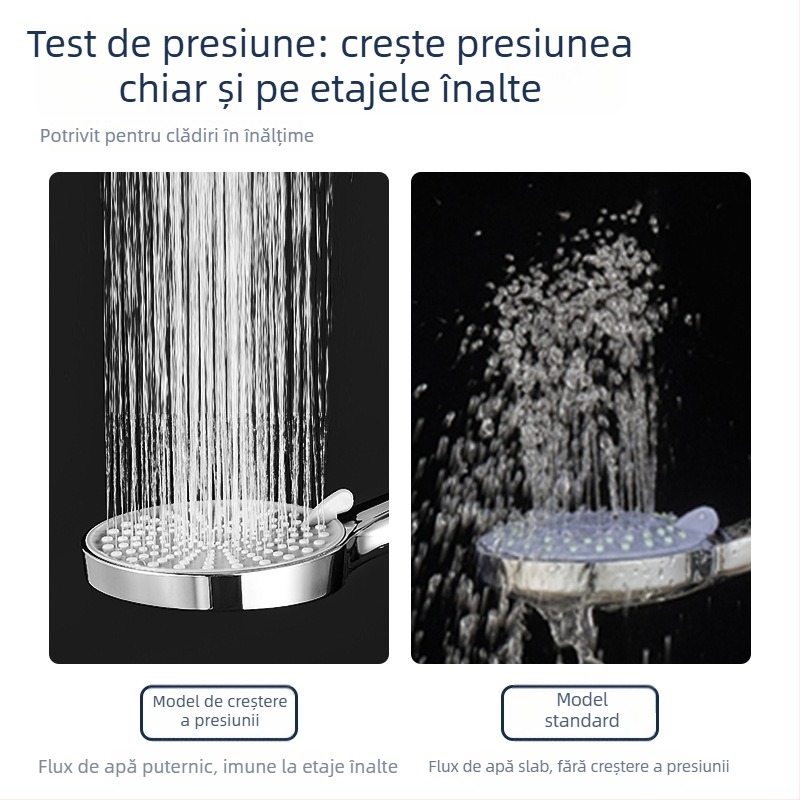 Test de presiune: crește presiunea chiar și pe etajele înalte

Potrivit pentru clădiri în înălțime

Model de creștere a presiunii

Flux de apă puternic, imune la etaje înalte

Model standard

Flux de apă slab, fără creștere a presiunii