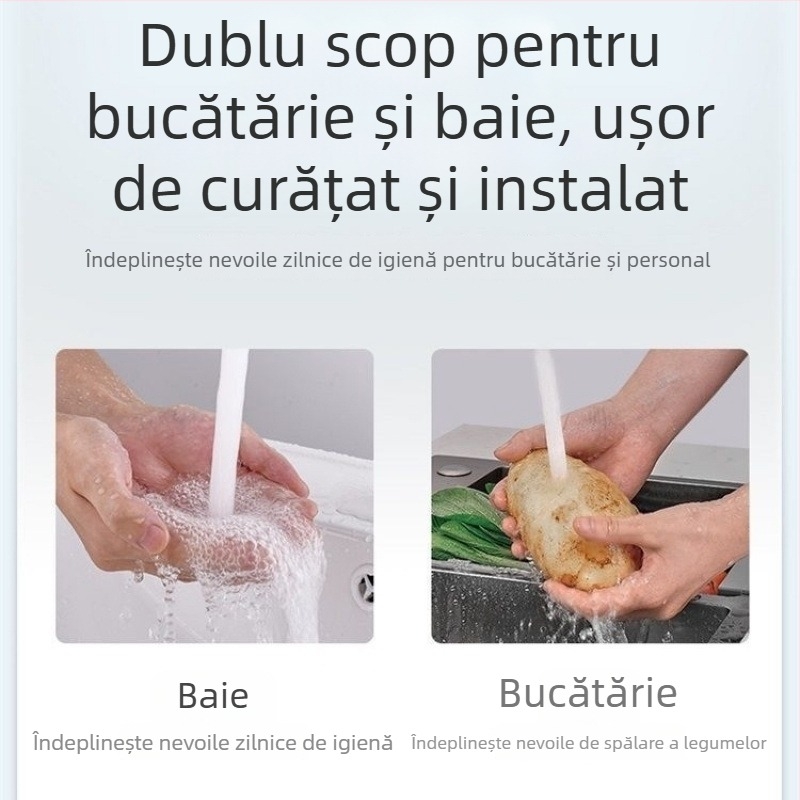 Dublu scop pentru bucătărie și baie, ușor de curățat și instalat

Îndeplinește nevoile zilnice de igienă pentru bucătărie și personal

Baie

Îndeplinește nevoile zilnice de igienă

Bucătărie

Îndeplinește nevoile de spălare a legumelor